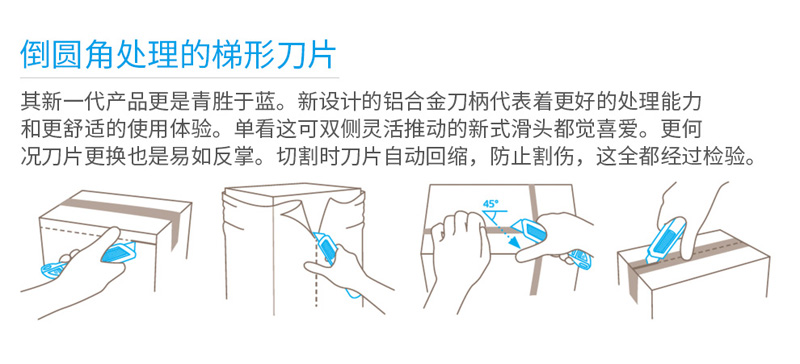 倒圆角处理的梯形刀片

其新一代产品更是青胜于蓝。新设计的铝合金刀柄代表着更好的处理能力和更舒适的使用体验。单看这可双侧灵活推动的新式滑头都觉喜爱。更何况刀片更换也是易如反掌。切割时刀片自动回缩，防止割伤，这全都经过检验。

45°