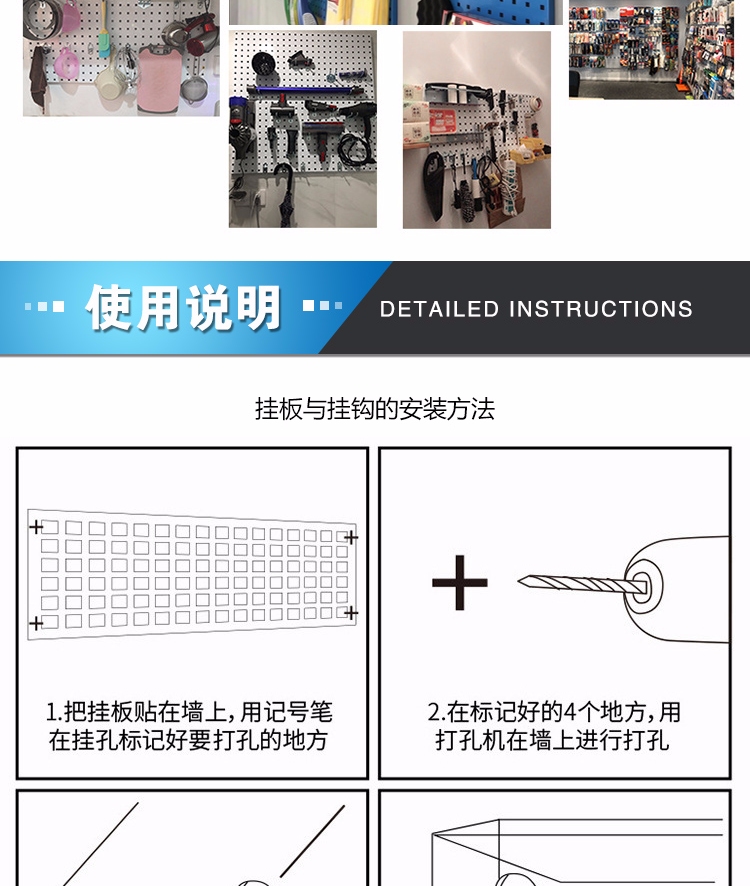 使用说明

DETAILED INSTRUCTIONS

挂板与挂钩的安装方法

1.把挂板贴在墙上,用记号笔在挂孔标记好要打孔的地方

2.在标记好的4个地方,用打孔机在墙上进行打孔