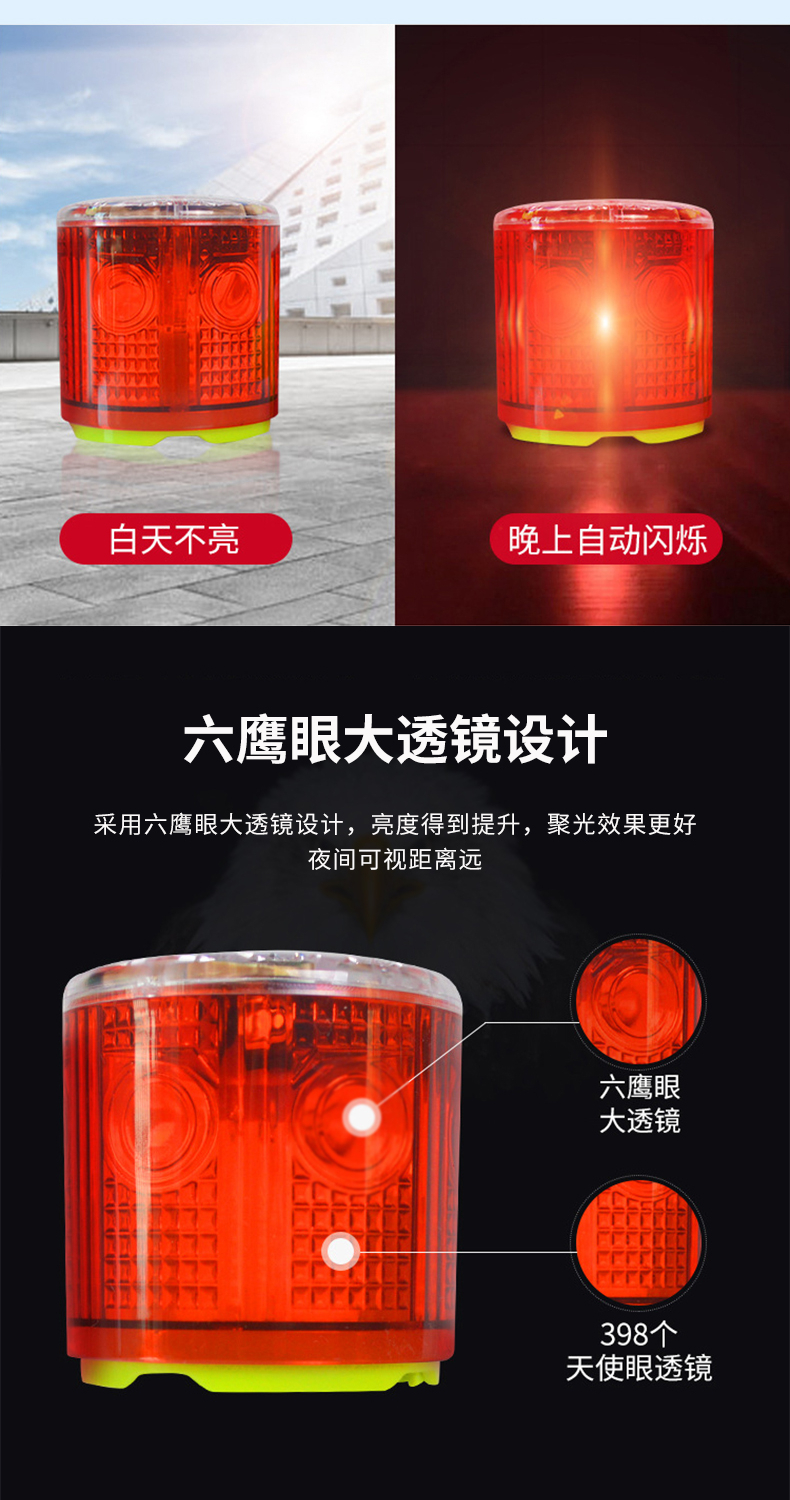 白天不亮

晚上自动闪烁

六鹰眼大透镜设计

采用六鹰眼大透镜设计，亮度得到提升，聚光效果更好
夜间可视距离远

六鹰眼
大透镜

398个
天使眼透镜