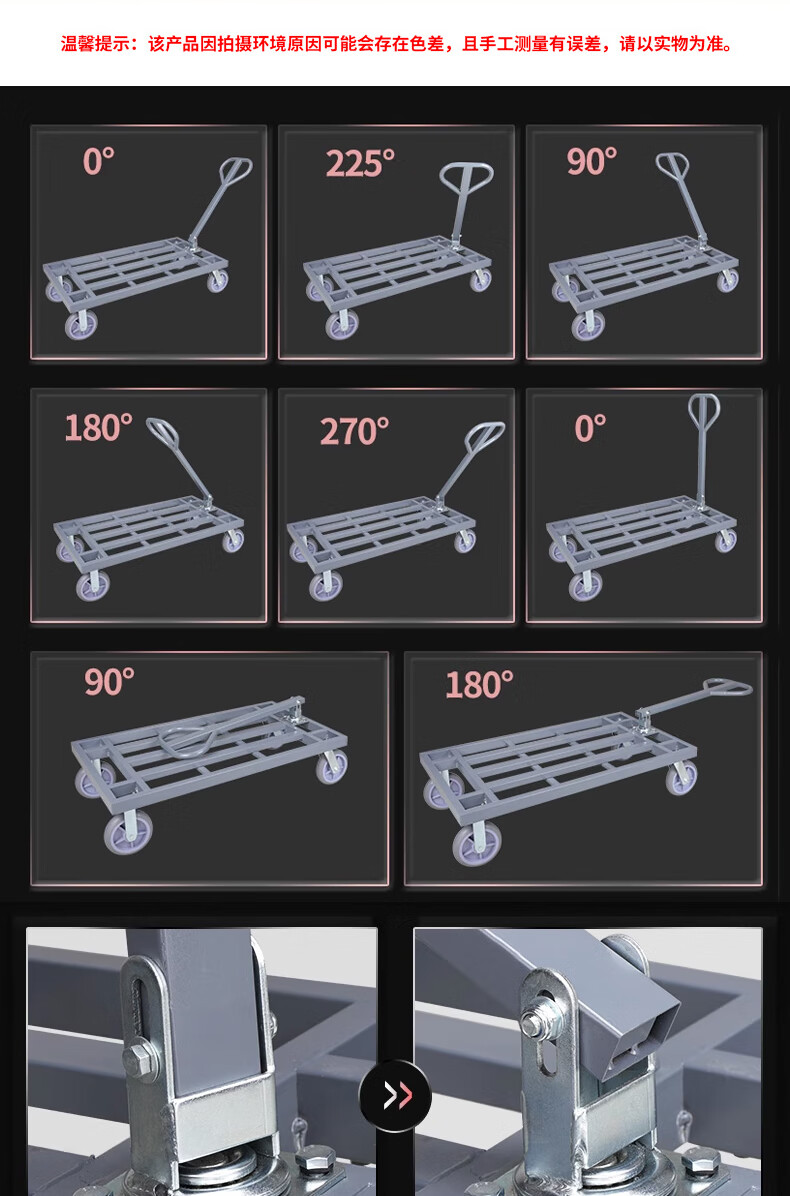 温馨提示：该产品因拍摄环境原因可能会存在色差，且手工测量有误差，请以实物为准。

0°

225°

90°

180°

270°

0°

90°

180°