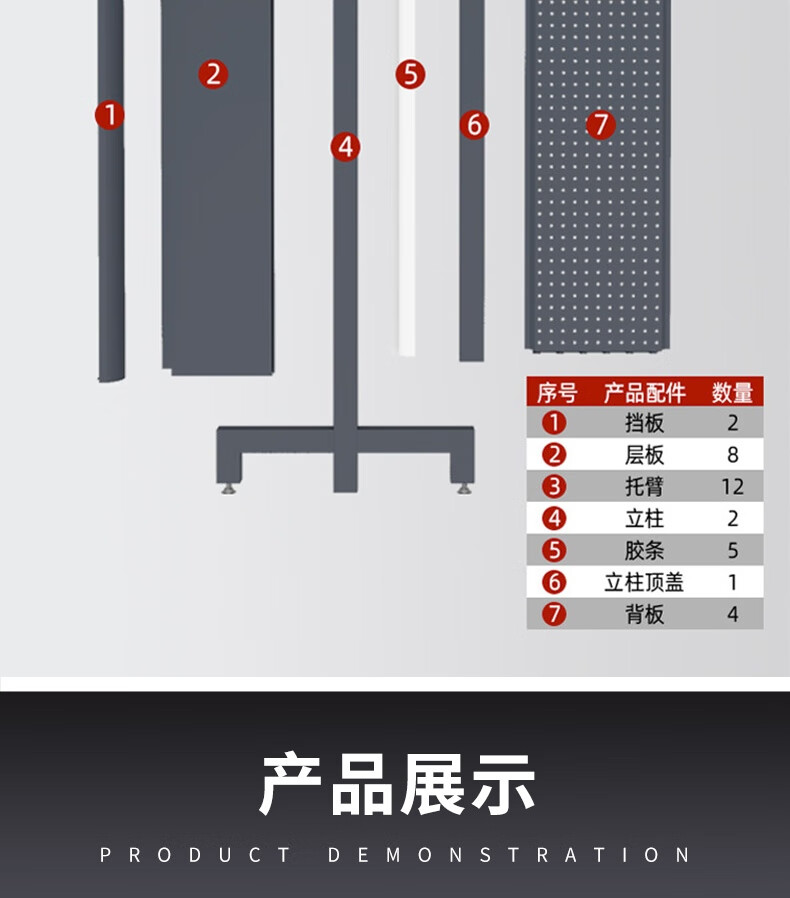 1

2

4

5

6

7

| 序号 | 产品配件 | 数量 |
|---|---|---|
| 1 | 挡板 | 2 |
| 2 | 层板 | 8 |
| 3 | 托臂 | 12 |
| 4 | 立柱 | 2 |
| 5 | 胶条 | 5 |
| 6 | 立柱顶盖 | 1 |
| 7 | 背板 | 4 |

产品展示

PRODUCT DEMONSTRATION