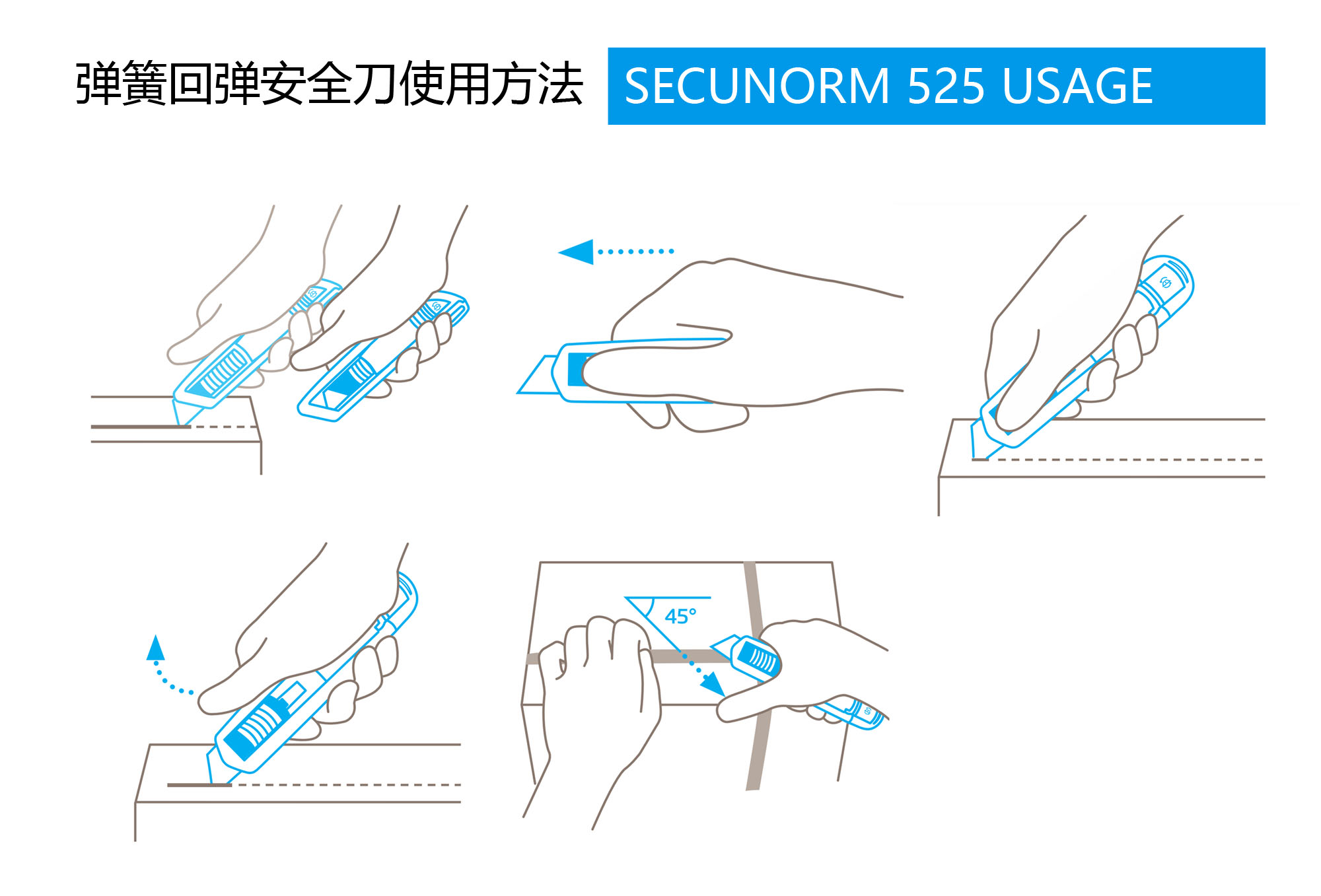 弹簧回弹安全刀使用方法 SECUNORM 525 USAGE

45°