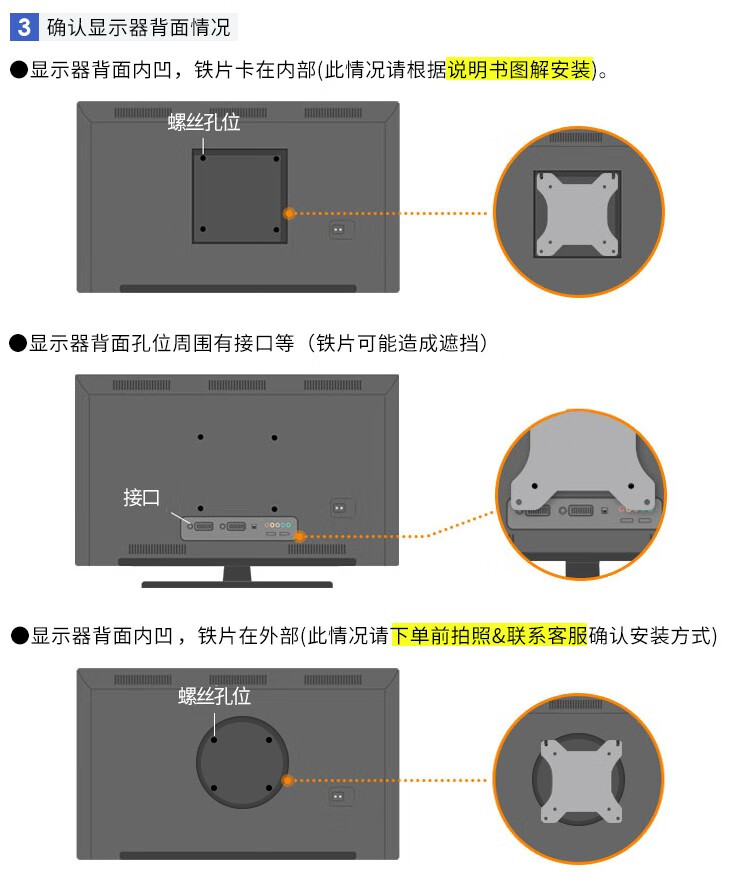 3 确认显示器背面情况

●显示器背面内凹，铁片卡在内部(此情况请根据说明书图解安装)。

螺丝孔位

●显示器背面孔位周围有接口等（铁片可能造成遮挡）

接口

●显示器背面内凹，铁片在外部(此情况请下单前拍照&联系客服确认安装方式)

螺丝孔位