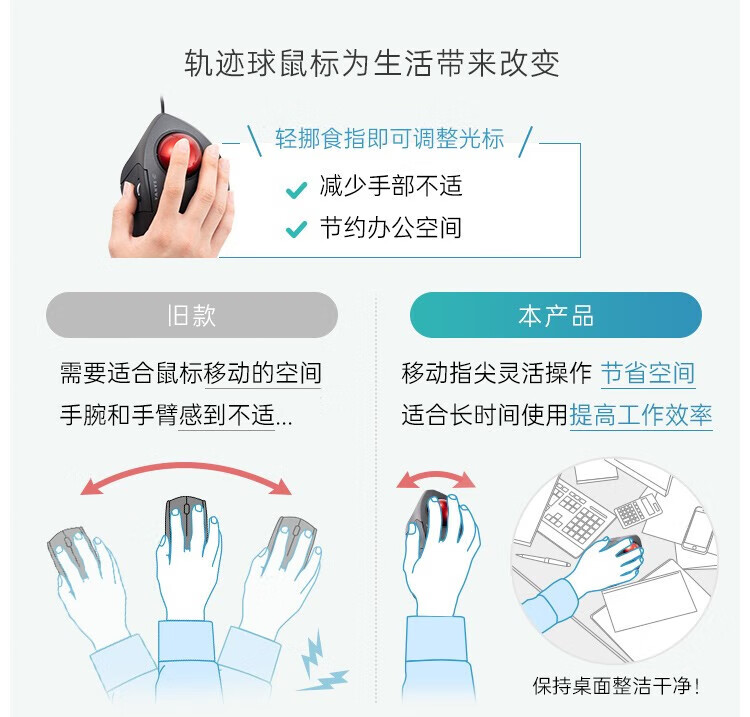 轨迹球鼠标为生活带来改变

轻挪食指即可调整光标

减少手部不适

节约办公空间

旧款

需要适合鼠标移动的空间

手腕和手臂感到不适...

本产品

移动指尖灵活操作 节省空间

适合长时间使用提高工作效率

保持桌面整洁干净!