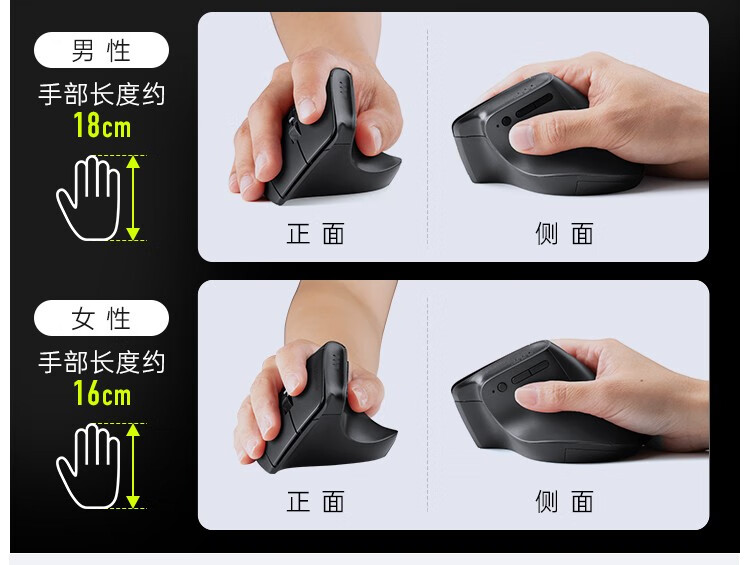 男性
手部长度约
18cm

正面

侧面

女性
手部长度约
16cm

正面

侧面