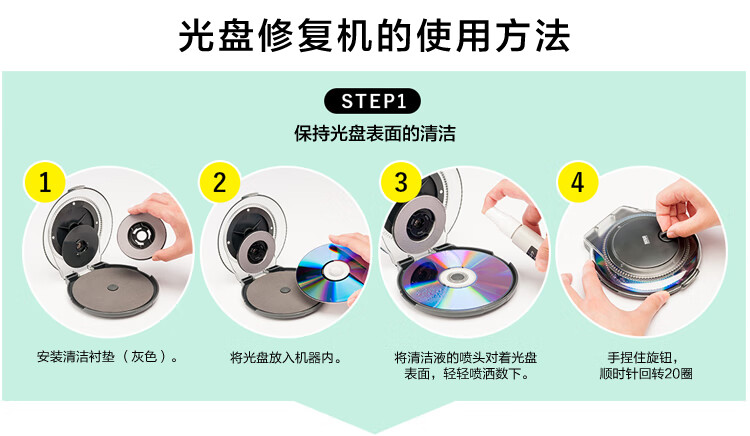 光盘修复机的使用方法

STEP1

保持光盘表面的清洁

1

安装清洁衬垫（灰色）。

2

将光盘放入机器内。

3

将清洁液的喷头对着光盘表面，轻轻喷洒数下。

4

手捏住旋钮，顺时针回转20圈