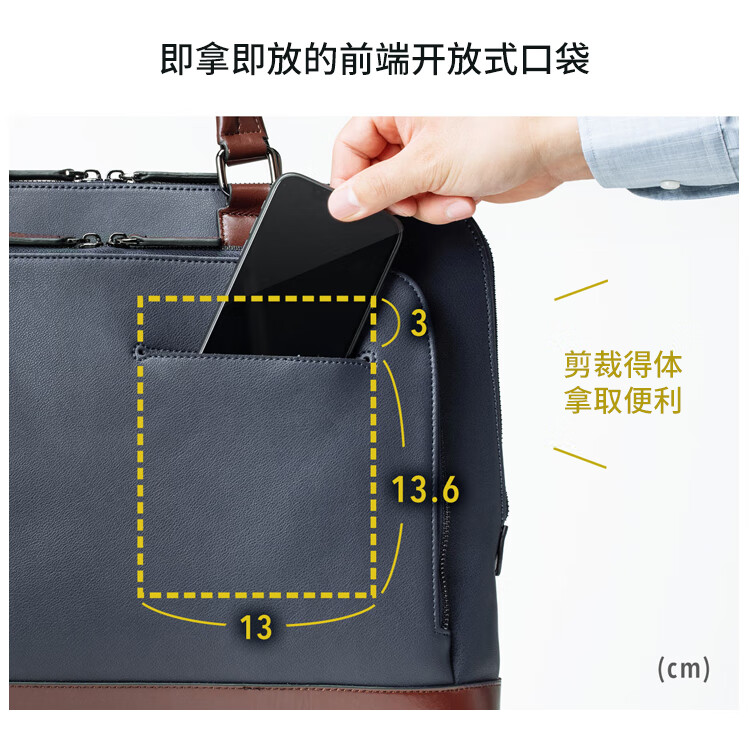 即拿即放的前端开放式口袋

3

剪裁得体
拿取便利

13.6

13

(cm)