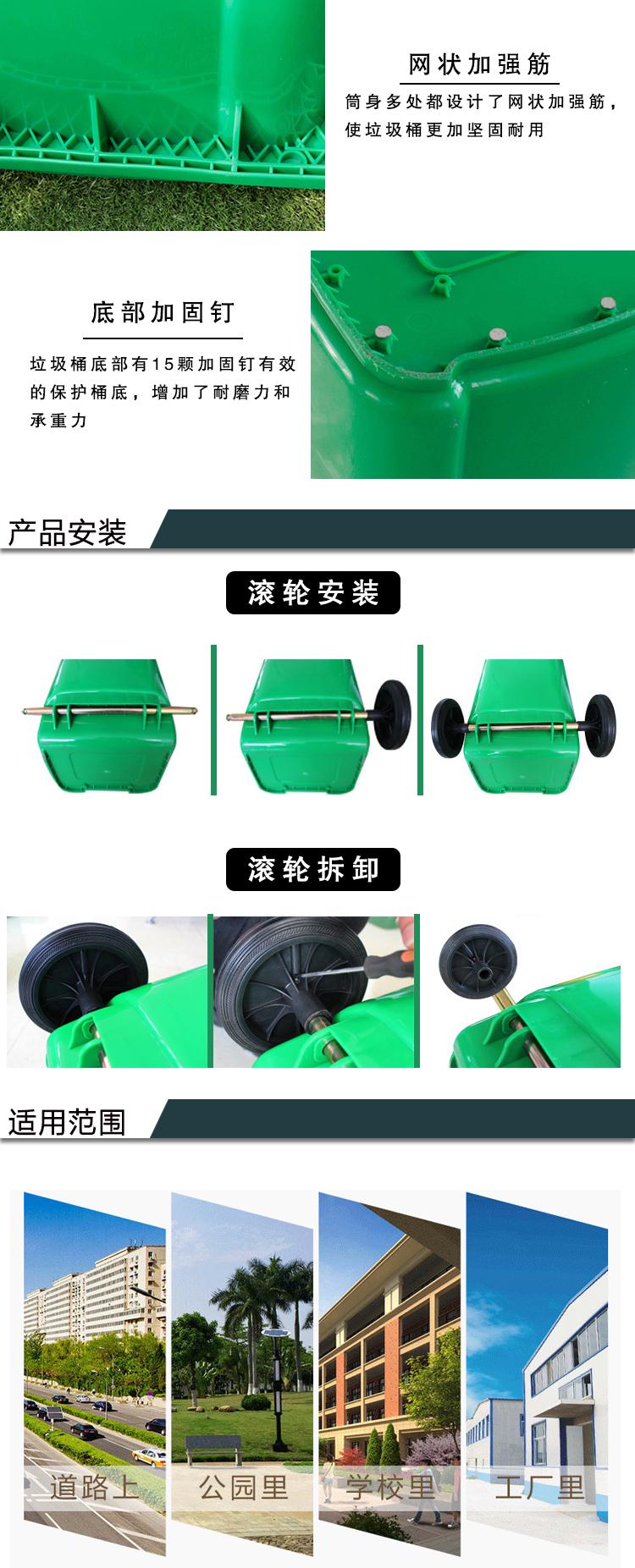 网状加强筋

筒身多处都设计了网状加强筋，使垃圾桶更加坚固耐用

底部加固钉

垃圾桶底部有15颗加固钉有效的保护桶底，增加了耐磨力和承重力

产品安装

滚轮安装

滚轮拆卸

适用范围

道路上

公园里

学校里

工厂里