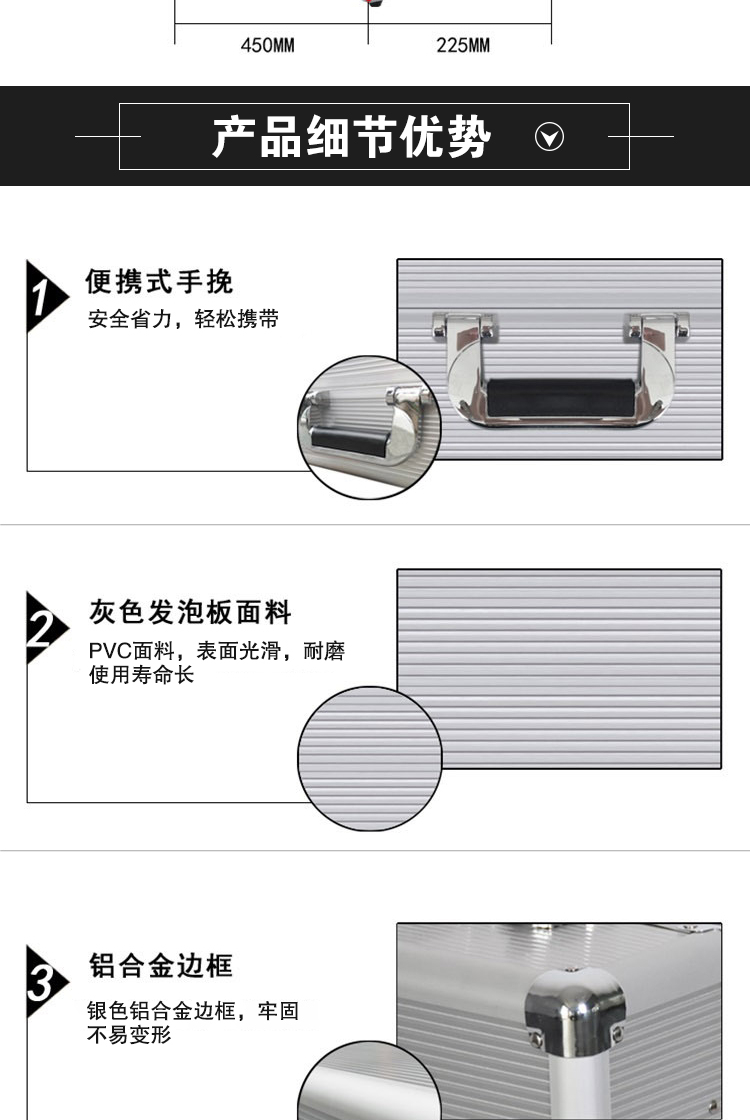 450MM 225MM

产品细节优势

1
便携式手挽
安全省力，轻松携带

2
灰色发泡板面料
PVC面料，表面光滑，耐磨使用寿命长

3
铝合金边框
银色铝合金边框，牢固不易变形