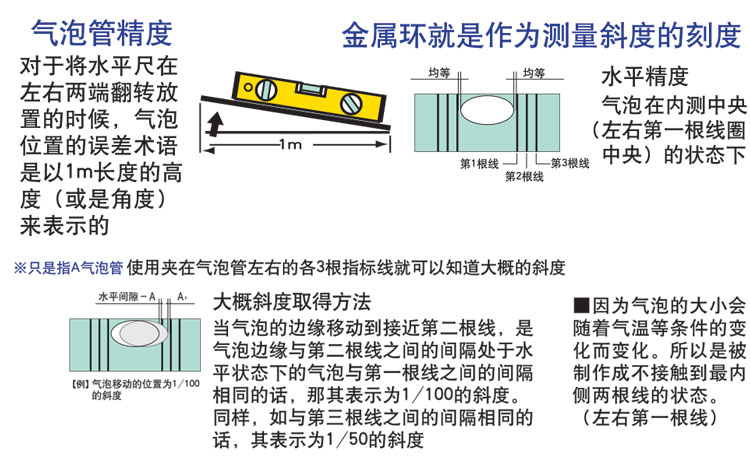 气泡管精度

对于将水平尺在左右两端翻转放置的时候，气泡位置的误差术语是以1m长度的高度（或是角度）来表示的

1m

金属环就是作为测量斜度的刻度

均等

均等

第1根线

第2根线

第3根线

水平精度

气泡在内测中央（左右第一根线圈中央）的状态下

※只是指A气泡管 使用夹在气泡管左右的各3根指标线就可以知道大概的斜度

水平间隙－A

A'

【例】气泡移动的位置为1/100的斜度

大概斜度取得方法

当气泡的边缘移动到接近第二根线，是气泡边缘与第二根线之间的间隔处于水平状态下的气泡与第一根线之间的间隔相同的话，那其表示为1/100的斜度。同样，如与第三根线之间的间隔相同的话，其表示为1/50的斜度

■因为气泡的大小会随着气温等条件的变化而变化。所以是被制作成不接触到最内侧两根线的状态。（左右第一根线）