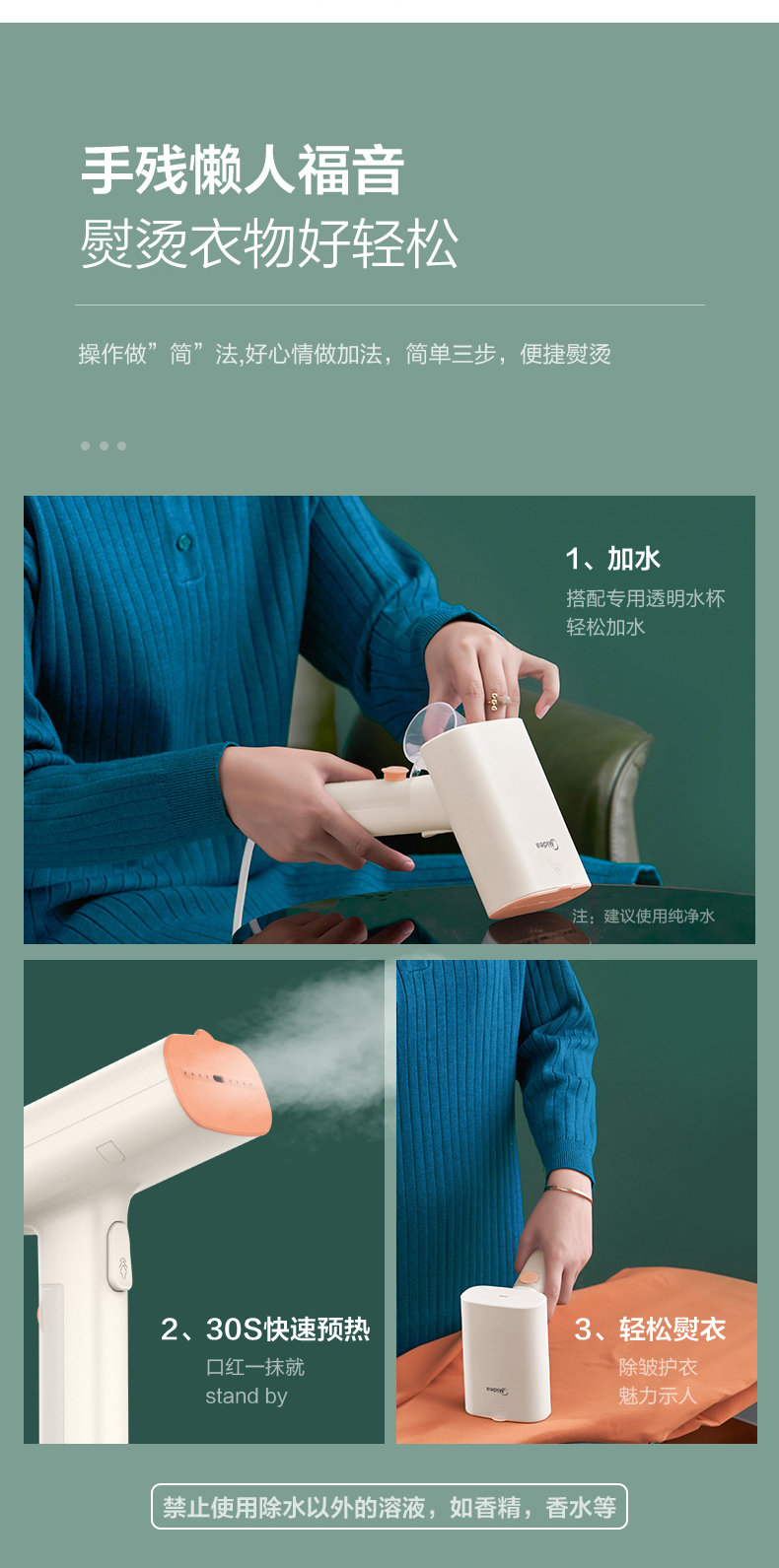 手残懒人福音
熨烫衣物好轻松

操作做”简”法,好心情做加法，简单三步，便捷熨烫

1、加水
搭配专用透明水杯
轻松加水

Midea

注：建议使用纯净水

2、30S快速预热
口红一抹就
stand by

3、轻松熨衣
除皱护衣
魅力示人

Midea

禁止使用除水以外的溶液，如香精，香水等