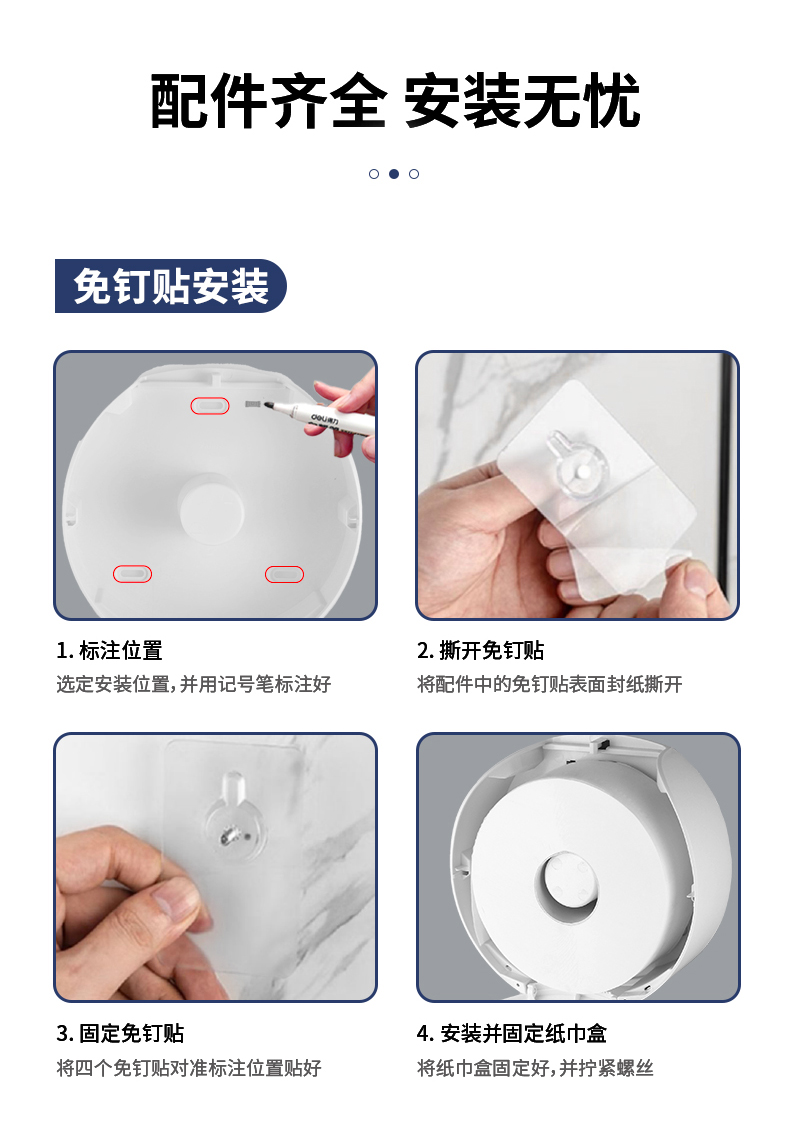 配件齐全 安装无忧

免钉贴安装

deli得力

1. 标注位置
选定安装位置，并用记号笔标注好

2. 撕开免钉贴
将配件中的免钉贴表面封纸撕开

3. 固定免钉贴
将四个免钉贴对准标注位置贴好

4. 安装并固定纸巾盒
将纸巾盒固定好，并拧紧螺丝