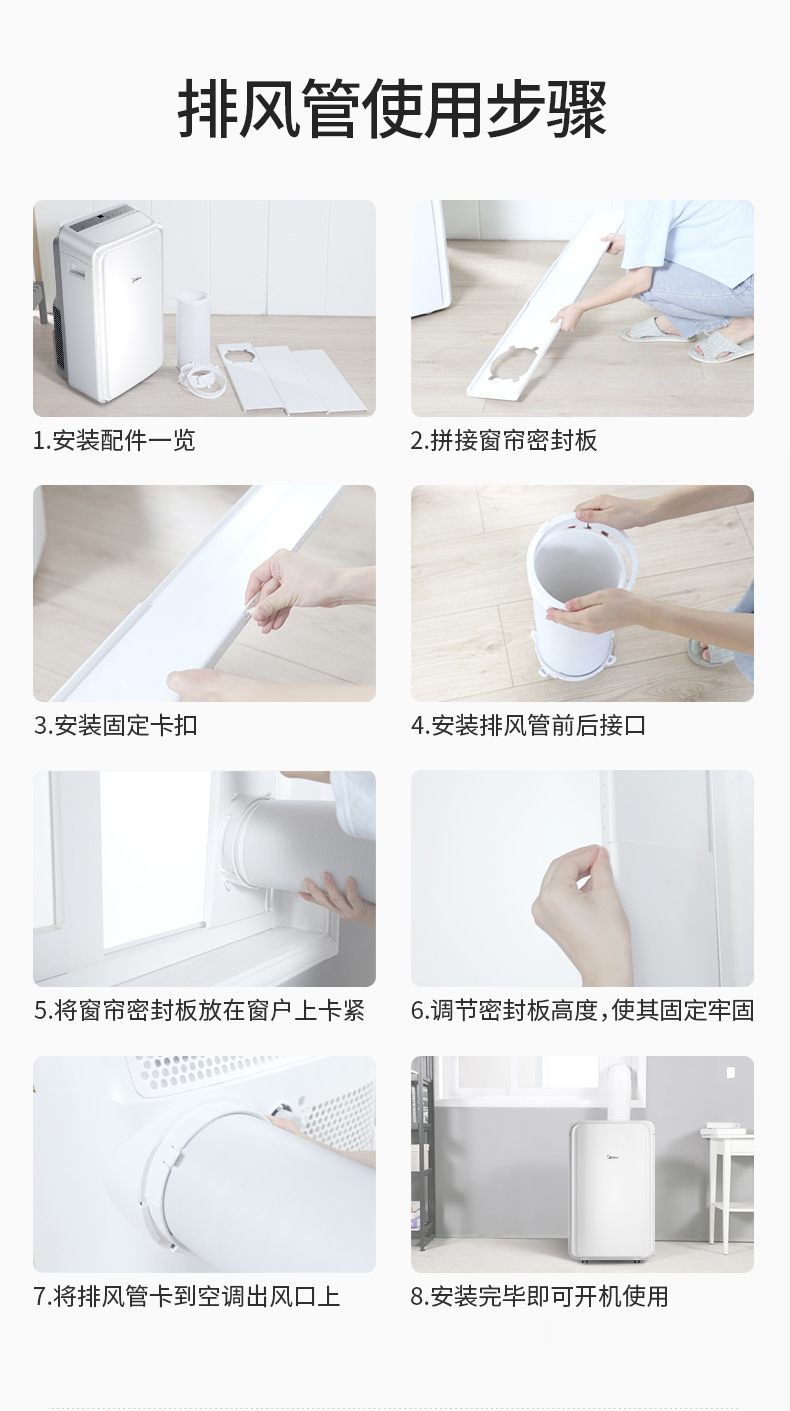 排风管使用步骤

1.安装配件一览

2.拼接窗帘密封板

3.安装固定卡扣

4.安装排风管前后接口

5.将窗帘密封板放在窗户上卡紧

6.调节密封板高度,使其固定牢固

7.将排风管卡到空调出风口上

8.安装完毕即可开机使用