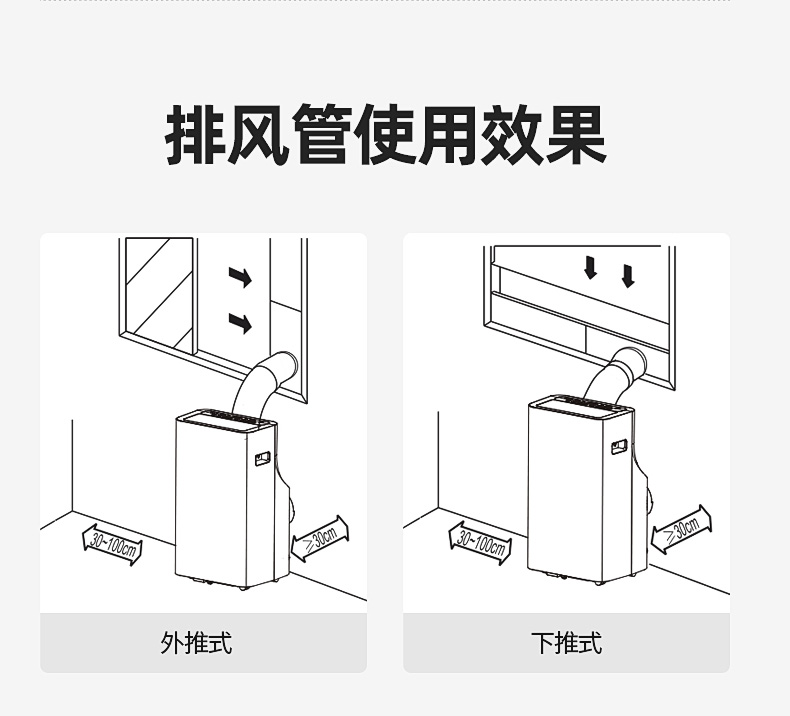 排风管使用效果

30~100cm

≥30cm

外推式

30~100cm

≥30cm

下推式