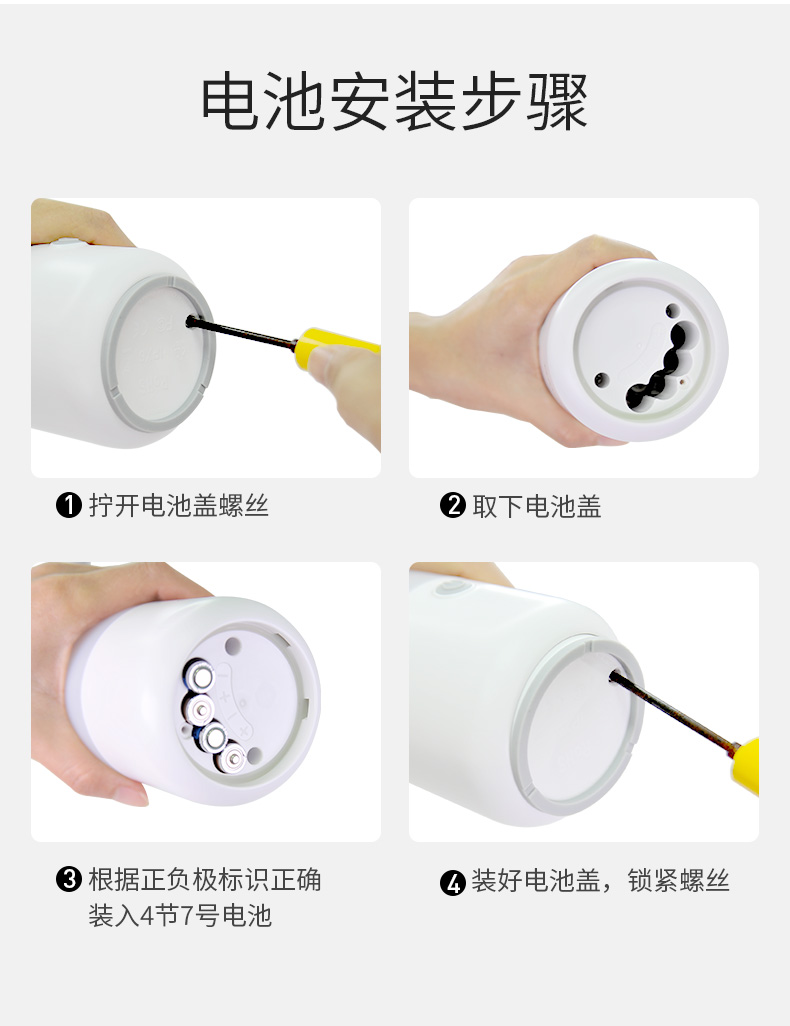 电池安装步骤

❶ 拧开电池盖螺丝

❷ 取下电池盖

❸ 根据正负极标识正确装入4节7号电池

❹ 装好电池盖，锁紧螺丝