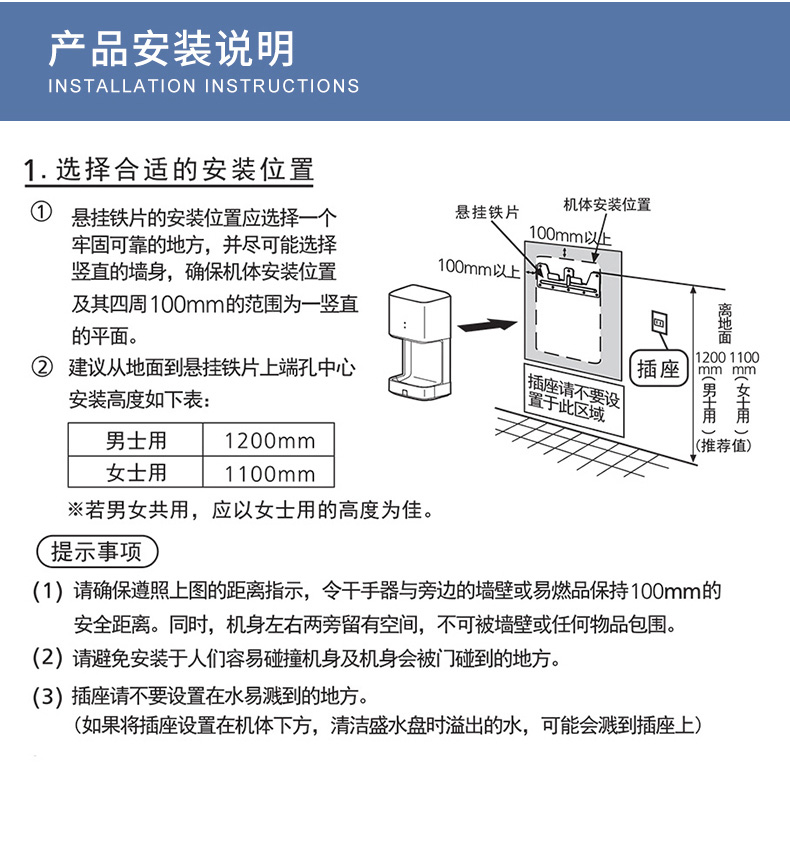 产品安装说明
INSTALLATION INSTRUCTIONS

1. 选择合适的安装位置

① 悬挂铁片的安装位置应选择一个牢固可靠的地方，并尽可能选择竖直的墙身，确保机体安装位置及其四周100mm的范围为一竖直的平面。

② 建议从地面到悬挂铁片上端孔中心安装高度如下表：

| 男士用 | 1200mm |
|---|---|
| 女士用 | 1100mm |

※若男女共用，应以女士用的高度为佳。

悬挂铁片
机体安装位置
100mm以上
100mm以上
插座
插座请不要设置于此区域
离地面
1200 mm（男士用）
1100 mm（女士用）
（推荐值）

提示事项

(1) 请确保遵照上图的距离指示，令干手器与旁边的墙壁或易燃品保持100mm的安全距离。同时，机身左右两旁留有空间，不可被墙壁或任何物品包围。

(2) 请避免安装于人们容易碰撞机身及机身会被门碰到的地方。

(3) 插座请不要设置在水易溅到的地方。
（如果将插座设置在机体下方，清洁盛水盘时溢出的水，可能会溅到插座上）