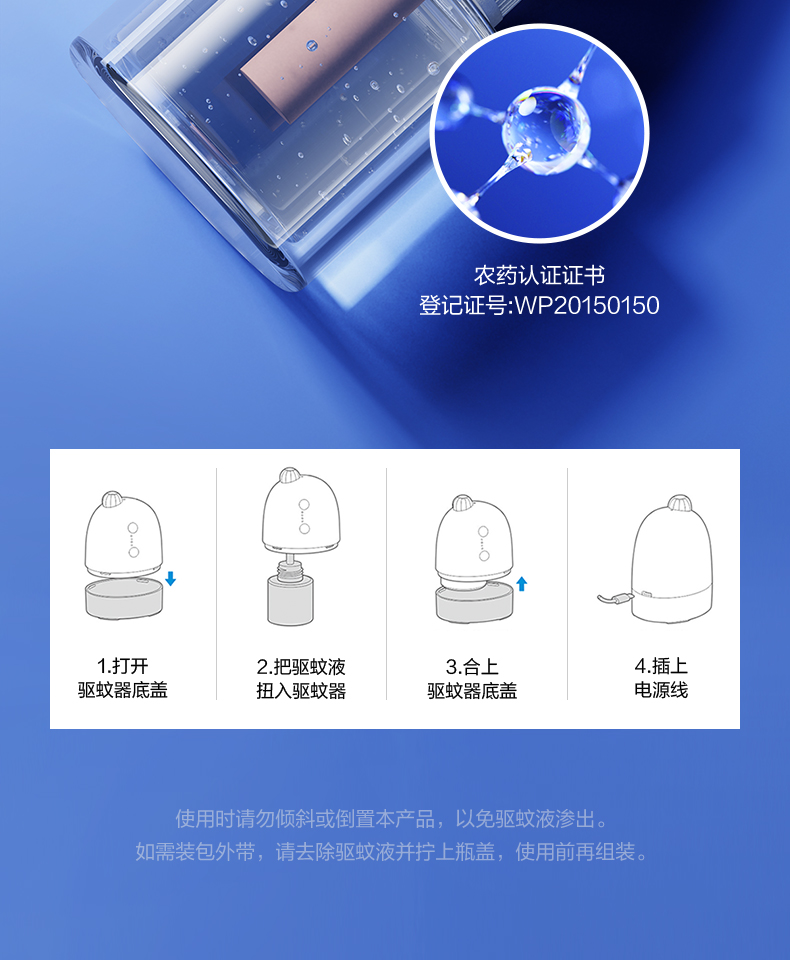 农药认证证书
登记证号:WP20150150

1.打开
驱蚊器底盖

2.把驱蚊液
扭入驱蚊器

3.合上
驱蚊器底盖

4.插上
电源线

使用时请勿倾斜或倒置本产品，以免驱蚊液渗出。
如需装包外带，请去除驱蚊液并拧上瓶盖，使用前再组装。