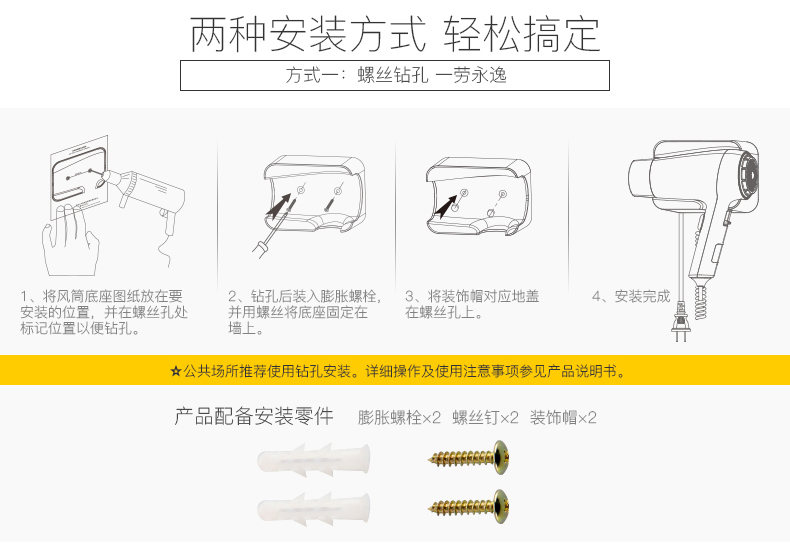 两种安装方式 轻松搞定

方式一：螺丝钻孔 一劳永逸

1、将风筒底座图纸放在要安装的位置，并在螺丝孔处标记位置以便钻孔。

2、钻孔后装入膨胀螺栓，并用螺丝将底座固定在墙上。

3、将装饰帽对应地盖在螺丝孔上。

4、安装完成

☆公共场所推荐使用钻孔安装。详细操作及使用注意事项参见产品说明书。

产品配备安装零件　膨胀螺栓×2　螺丝钉×2　装饰帽×2