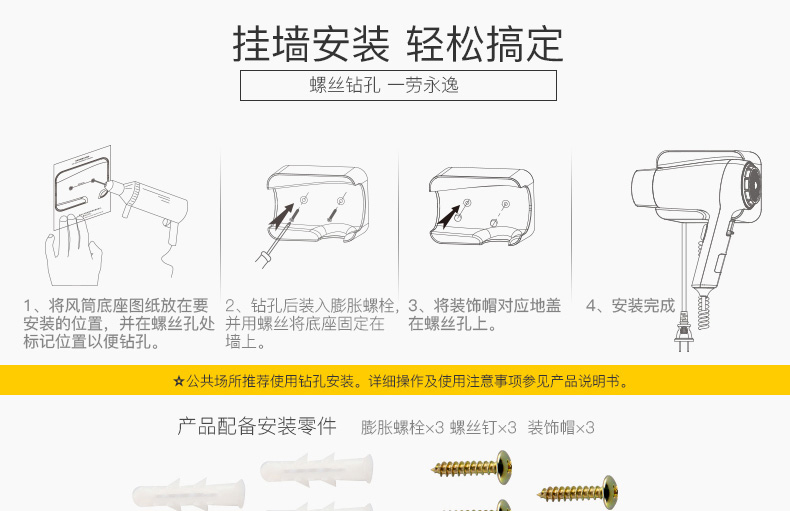 挂墙安装 轻松搞定

螺丝钻孔 一劳永逸

1、将风筒底座图纸放在要安装的位置，并在螺丝孔处标记位置以便钻孔。

2、钻孔后装入膨胀螺栓，并用螺丝将底座固定在墙上。

3、将装饰帽对应地盖在螺丝孔上。

4、安装完成

☆公共场所推荐使用钻孔安装。详细操作及使用注意事项参见产品说明书。

产品配备安装零件 膨胀螺栓×3 螺丝钉×3 装饰帽×3