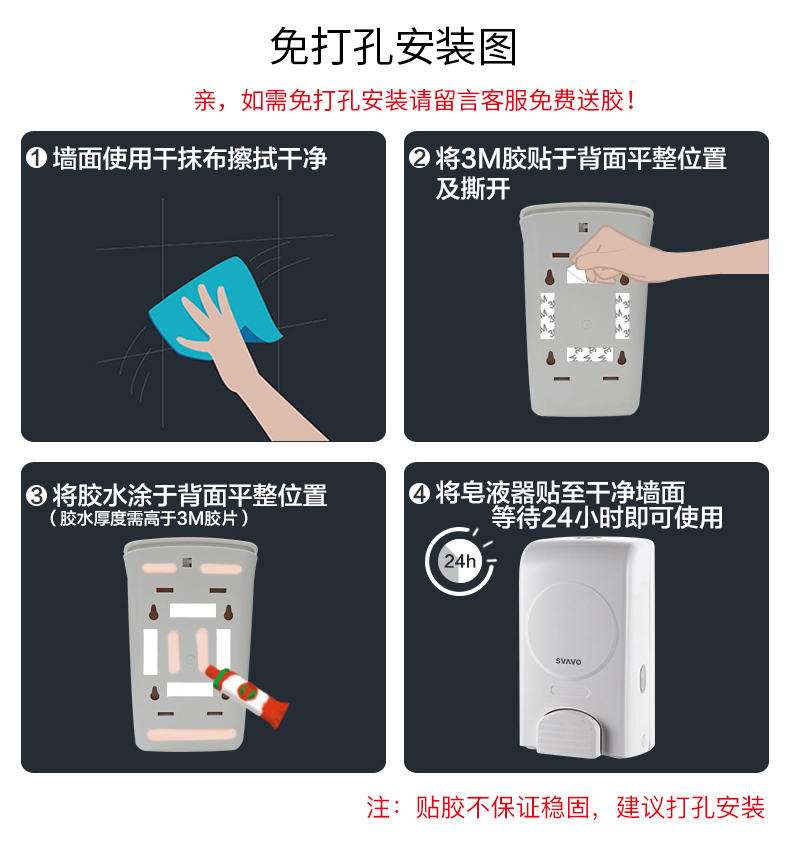 免打孔安装图

亲，如需免打孔安装请留言客服免费送胶！

❶ 墙面使用干抹布擦拭干净

❷ 将3M胶贴于背面平整位置及撕开

❸ 将胶水涂于背面平整位置
（胶水厚度需高于3M胶片）

❹ 将皂液器贴至干净墙面
等待24小时即可使用

24h

SVAVO

注：贴胶不保证稳固，建议打孔安装