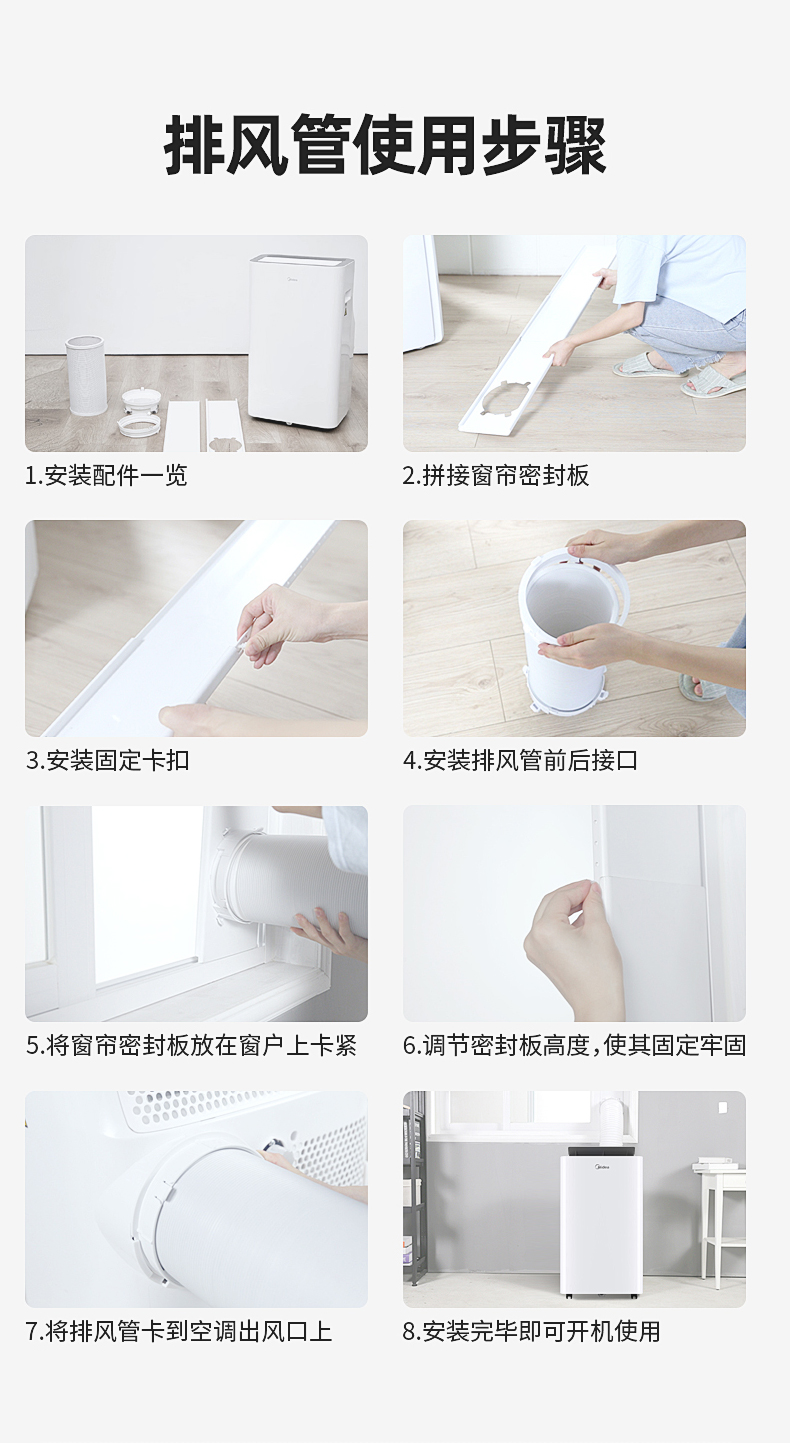 排风管使用步骤

1.安装配件一览

2.拼接窗帘密封板

3.安装固定卡扣

4.安装排风管前后接口

5.将窗帘密封板放在窗户上卡紧

6.调节密封板高度，使其固定牢固

7.将排风管卡到空调出风口上

8.安装完毕即可开机使用