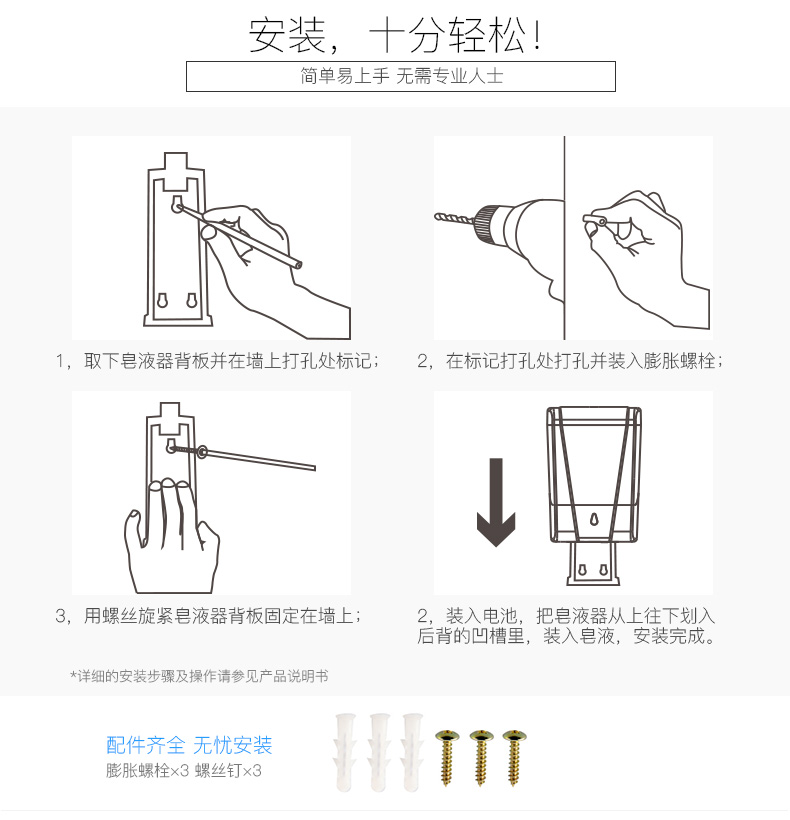 安装，十分轻松！

简单易上手 无需专业人士

1，取下皂液器背板并在墙上打孔处标记；

2，在标记打孔处打孔并装入膨胀螺栓；

3，用螺丝旋紧皂液器背板固定在墙上；

2，装入电池，把皂液器从上往下划入后背的凹槽里，装入皂液，安装完成。

*详细的安装步骤及操作请参见产品说明书

配件齐全 无忧安装

膨胀螺栓×3 螺丝钉×3