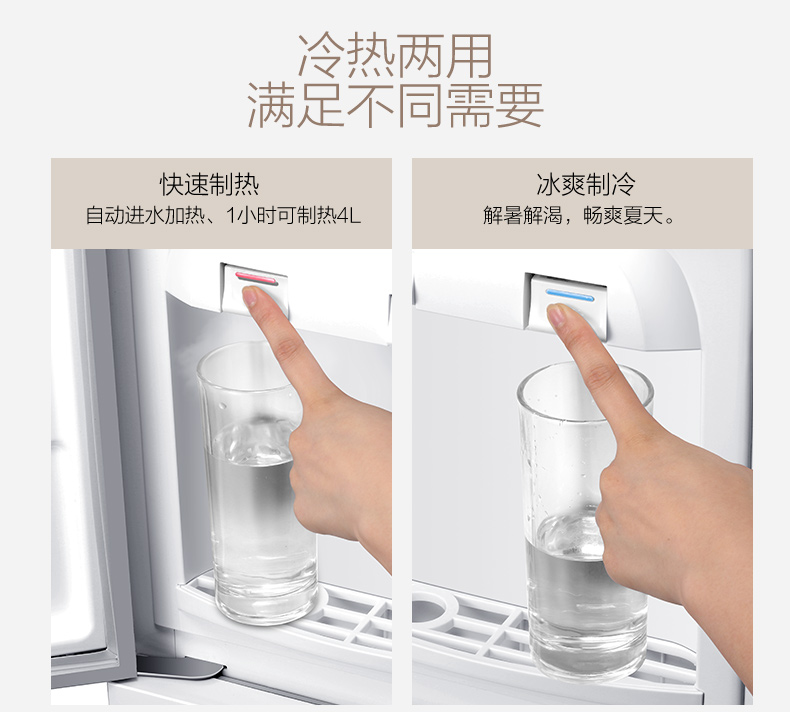 冷热两用
满足不同需要

快速制热
自动进水加热、1小时可制热4L

冰爽制冷
解暑解渴，畅爽夏天。