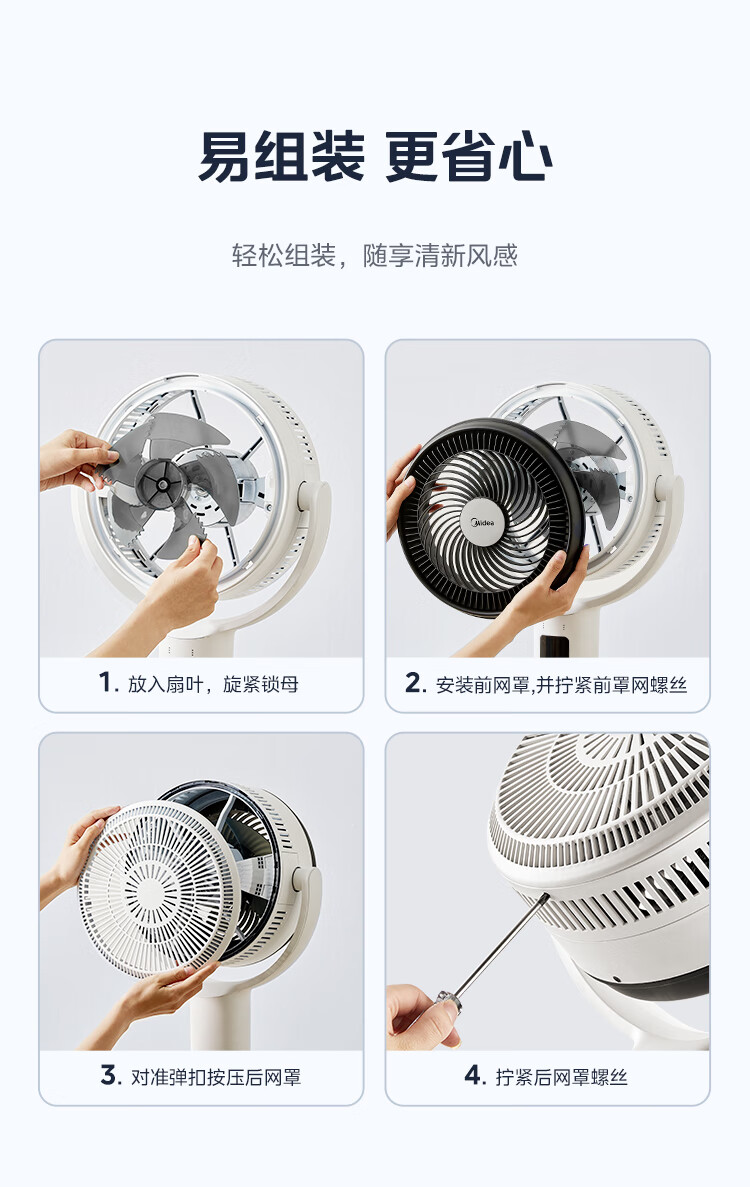 易组装 更省心

轻松组装，随享清新风感

Midea

1. 放入扇叶，旋紧锁母

2. 安装前网罩,并拧紧前罩网螺丝

3. 对准弹扣按压后网罩

4. 拧紧后网罩螺丝