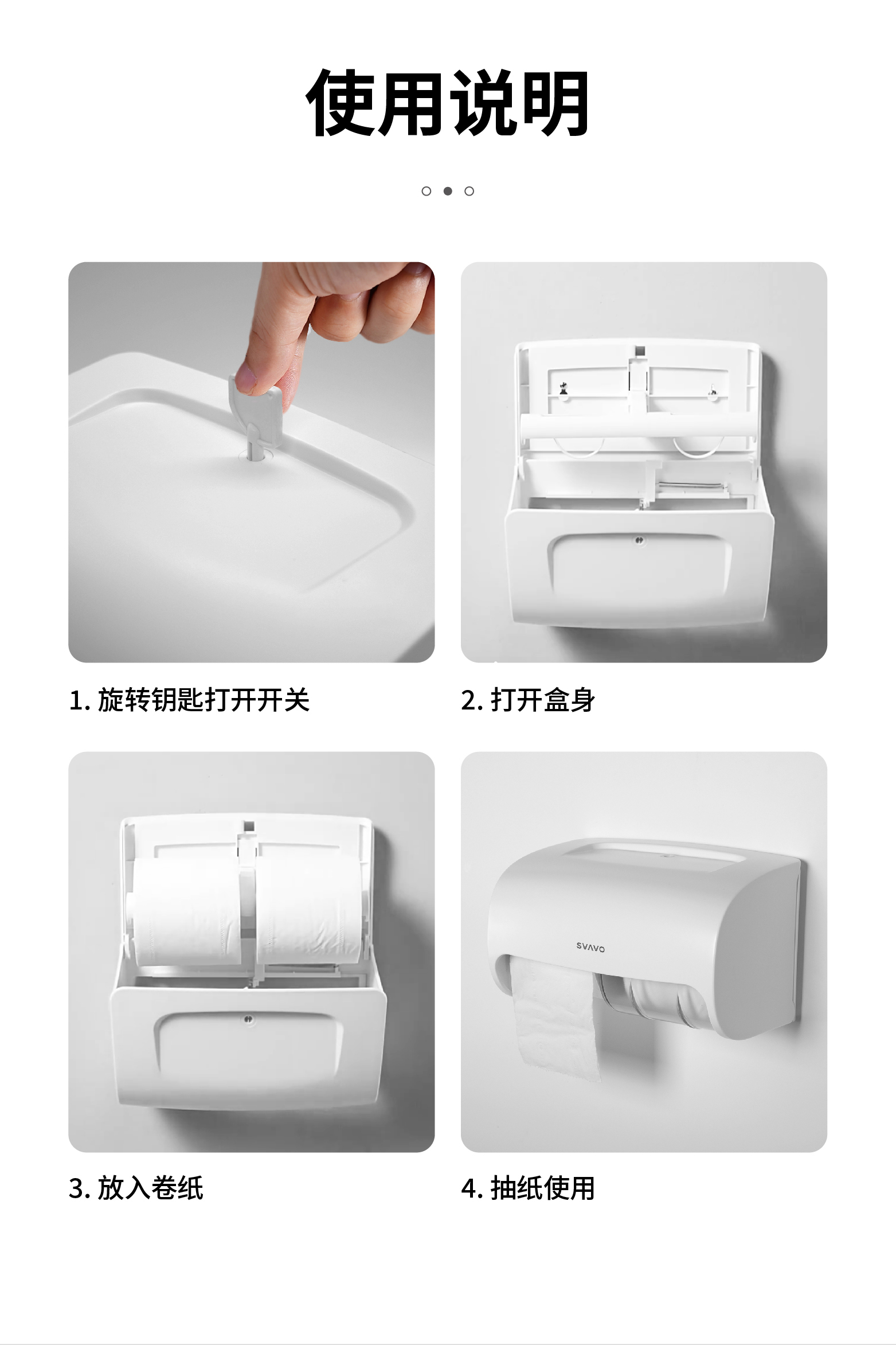 使用说明

1. 旋转钥匙打开开关

2. 打开盒身

3. 放入卷纸

SVAVO

4. 抽纸使用