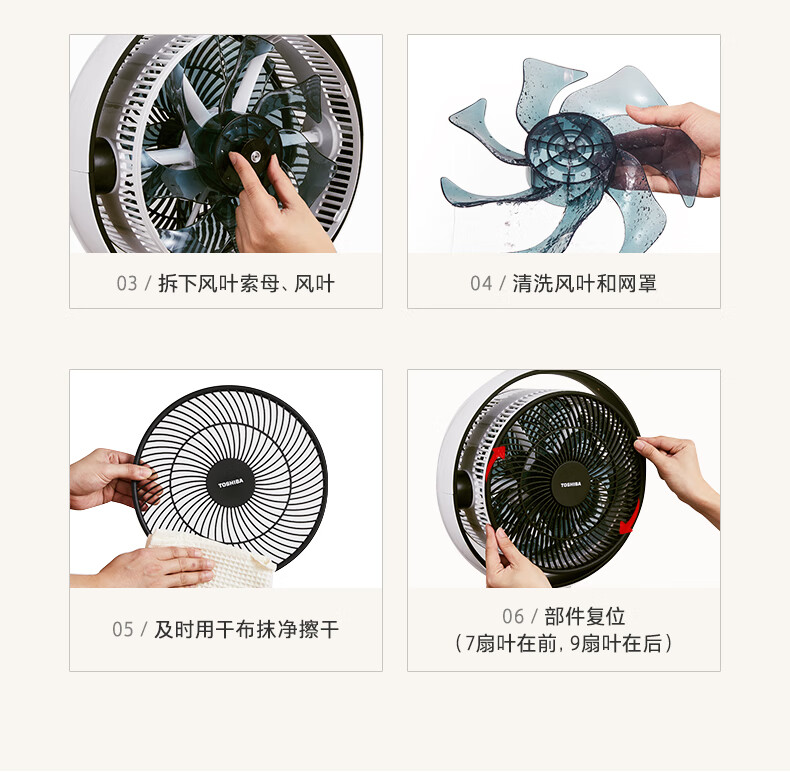 03 / 拆下风叶索母、风叶

04 / 清洗风叶和网罩

TOSHIBA

05 / 及时用干布抹净擦干

TOSHIBA

06 / 部件复位
（7扇叶在前，9扇叶在后）