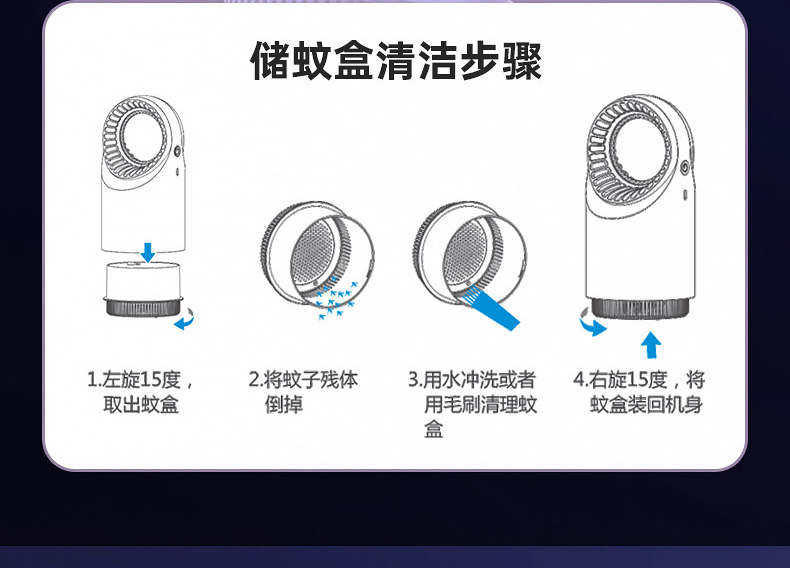 储蚊盒清洁步骤

1.左旋15度，取出蚊盒

2.将蚊子残体倒掉

3.用水冲洗或者用毛刷清理蚊盒

4.右旋15度，将蚊盒装回机身