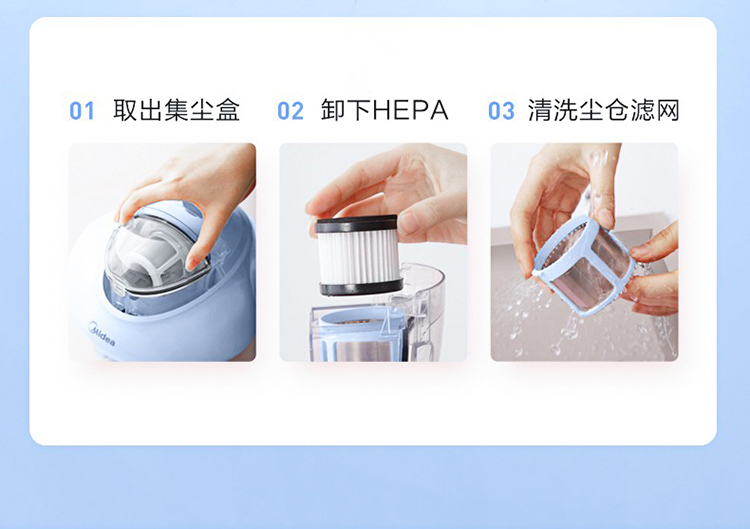 01 取出集尘盒

02 卸下HEPA

03 清洗尘仓滤网

Midea