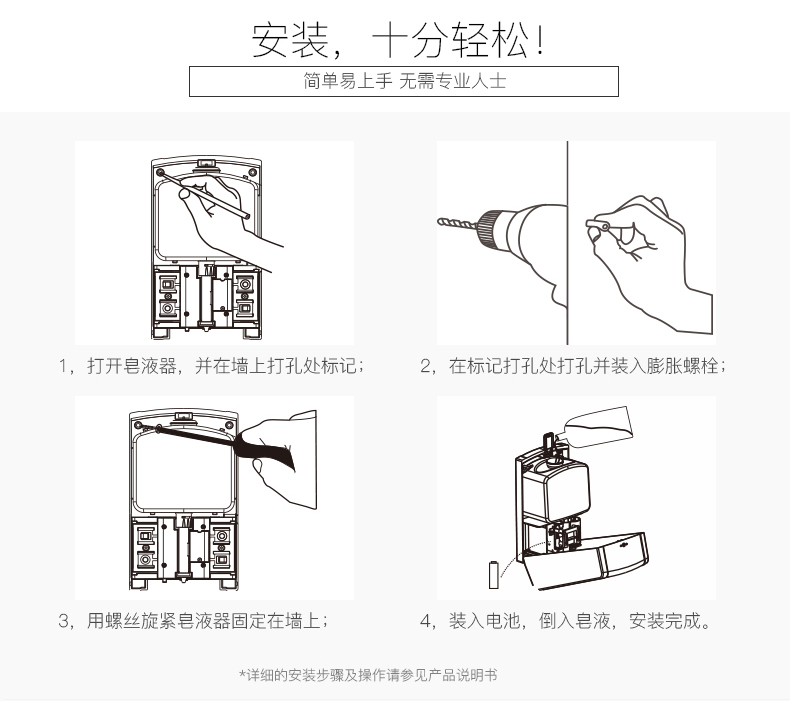 安装，十分轻松！

简单易上手 无需专业人士

1，打开皂液器，并在墙上打孔处标记；

2，在标记打孔处打孔并装入膨胀螺栓；

3，用螺丝旋紧皂液器固定在墙上；

4，装入电池，倒入皂液，安装完成。

*详细的安装步骤及操作请参见产品说明书