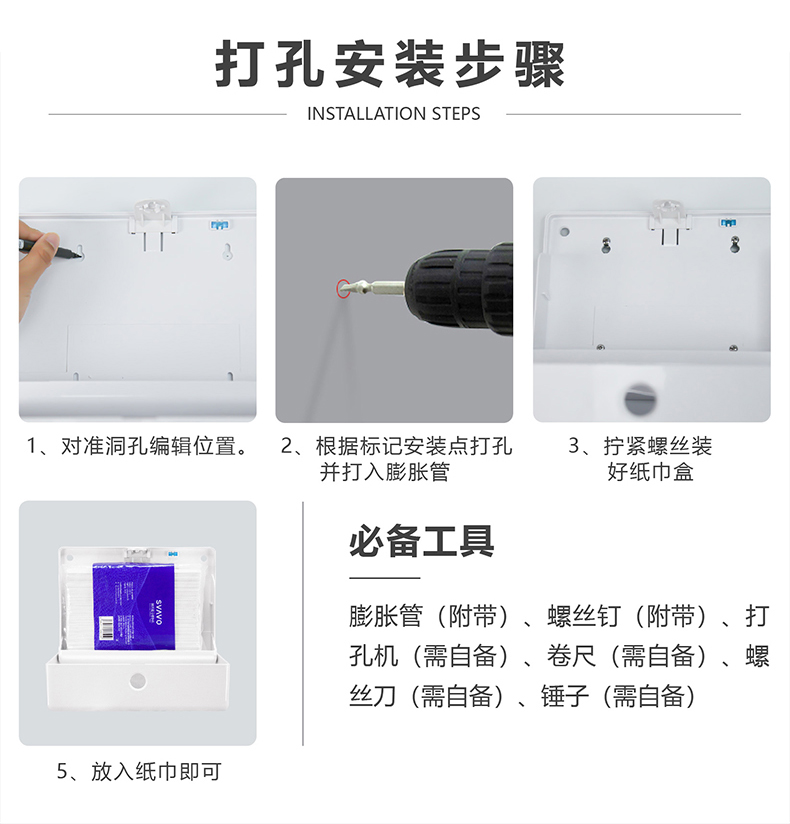 打孔安装步骤

INSTALLATION STEPS

1、对准洞孔编辑位置。

2、根据标记安装点打孔并打入膨胀管

3、拧紧螺丝装好纸巾盒

SVAVO

5、放入纸巾即可

必备工具

膨胀管（附带）、螺丝钉（附带）、打孔机（需自备）、卷尺（需自备）、螺丝刀（需自备）、锤子（需自备）