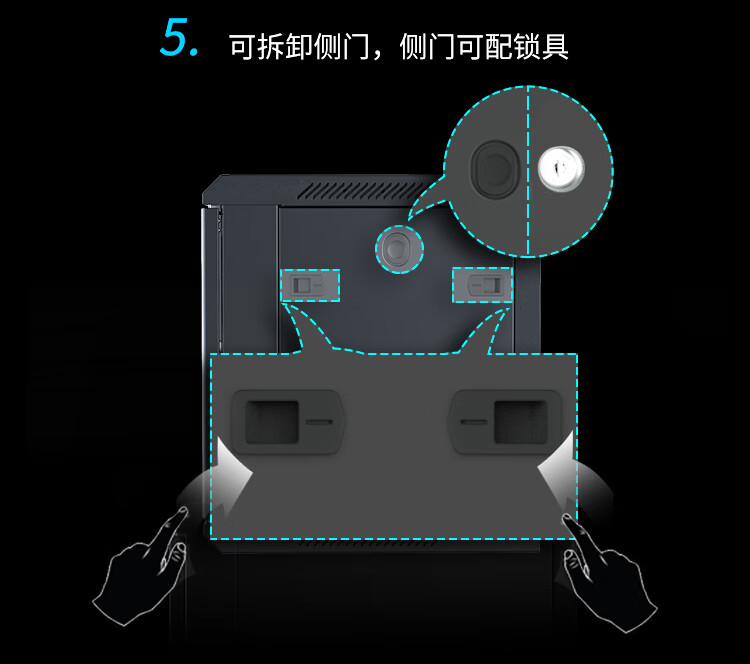 5. 可拆卸侧门，侧门可配锁具