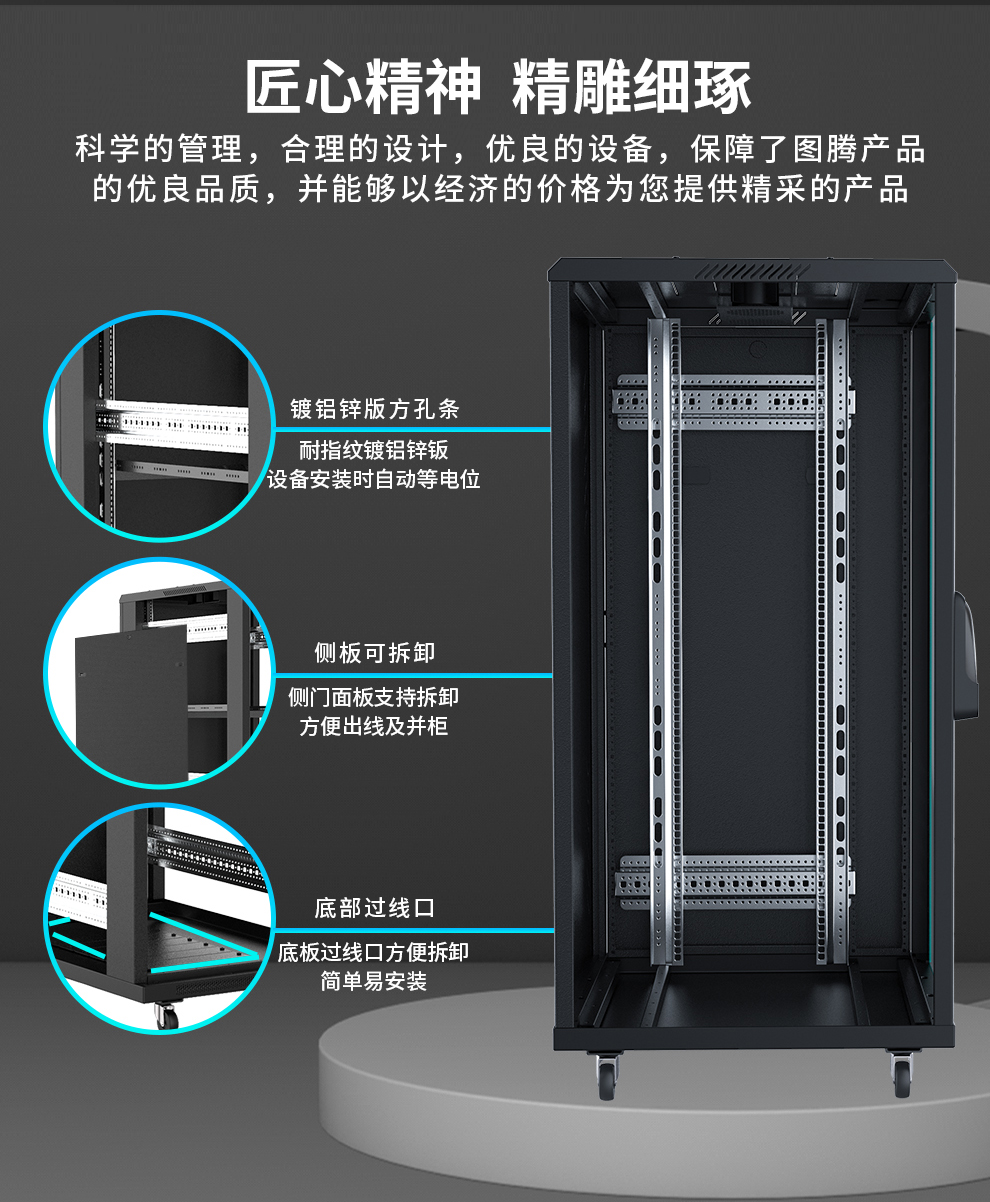 匠心精神 精雕细琢

科学的管理，合理的设计，优良的设备，保障了图腾产品的优良品质，并能够以经济的价格为您提供精采的产品

镀铝锌版方孔条

耐指纹镀铝锌钣
设备安装时自动等电位

侧板可拆卸

侧门面板支持拆卸
方便出线及并柜

底部过线口

底板过线口方便拆卸
简单易安装