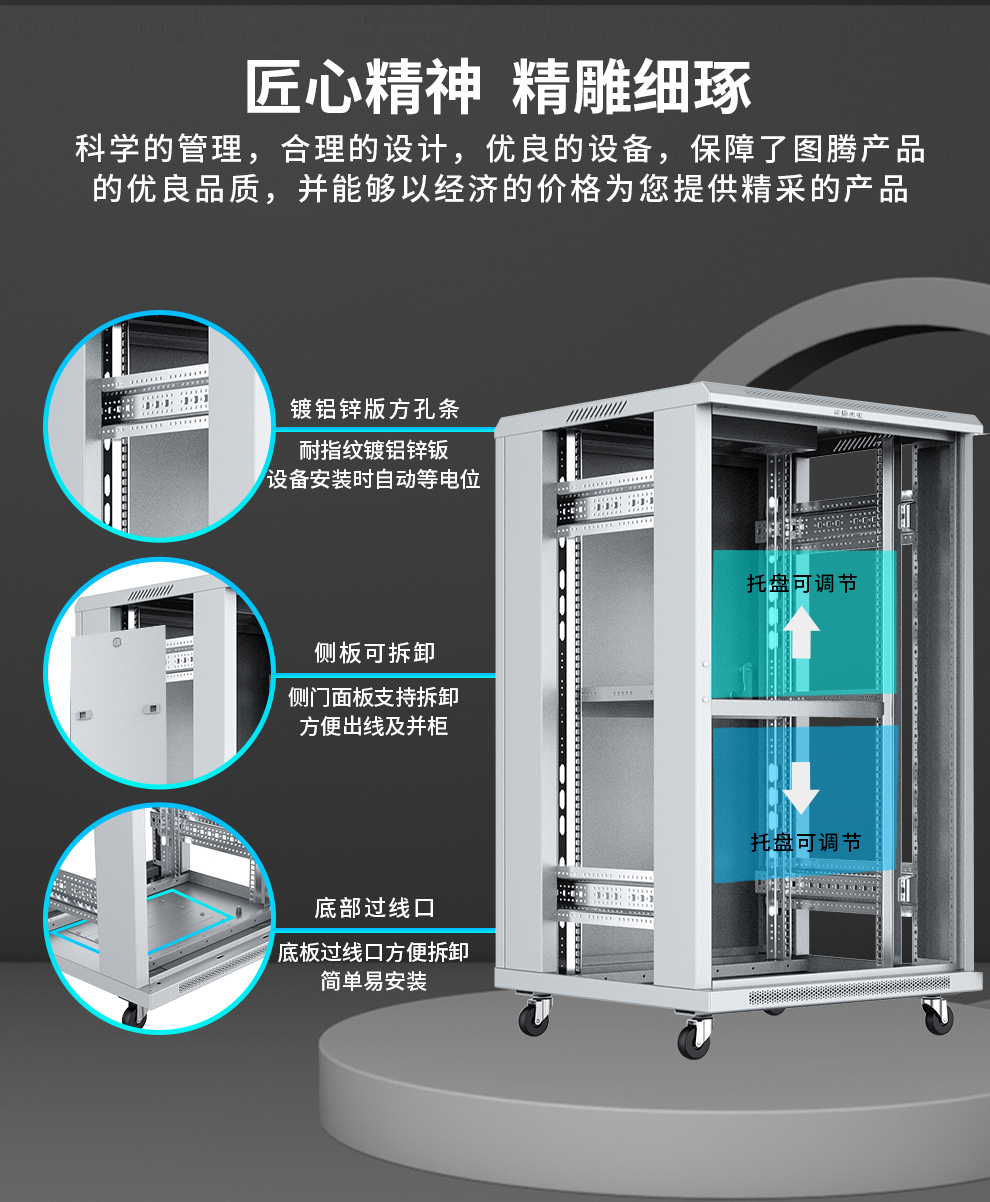 匠心精神 精雕细琢

科学的管理，合理的设计，优良的设备，保障了图腾产品的优良品质，并能够以经济的价格为您提供精采的产品

镀铝锌版方孔条

耐指纹镀铝锌钣
设备安装时自动等电位

侧板可拆卸

侧门面板支持拆卸
方便出线及并柜

底部过线口

底板过线口方便拆卸
简单易安装

托盘可调节

托盘可调节