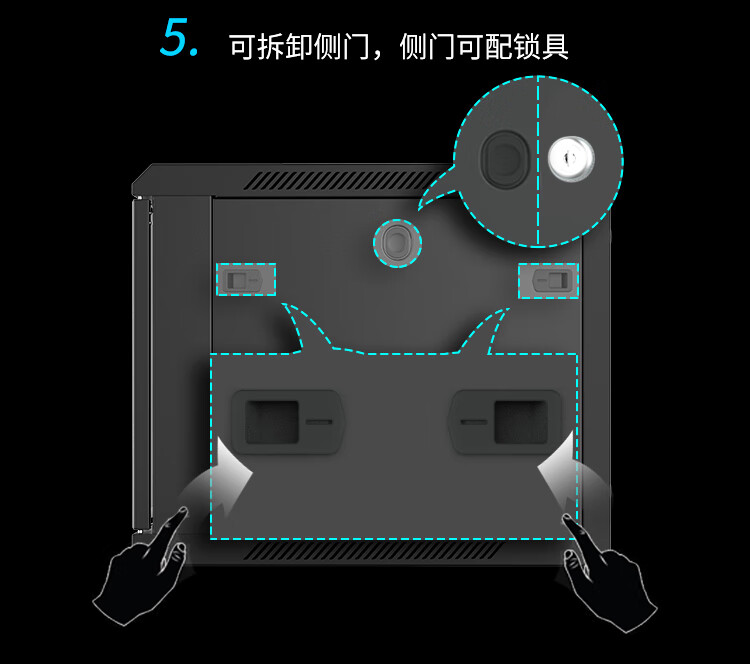 5. 可拆卸侧门，侧门可配锁具