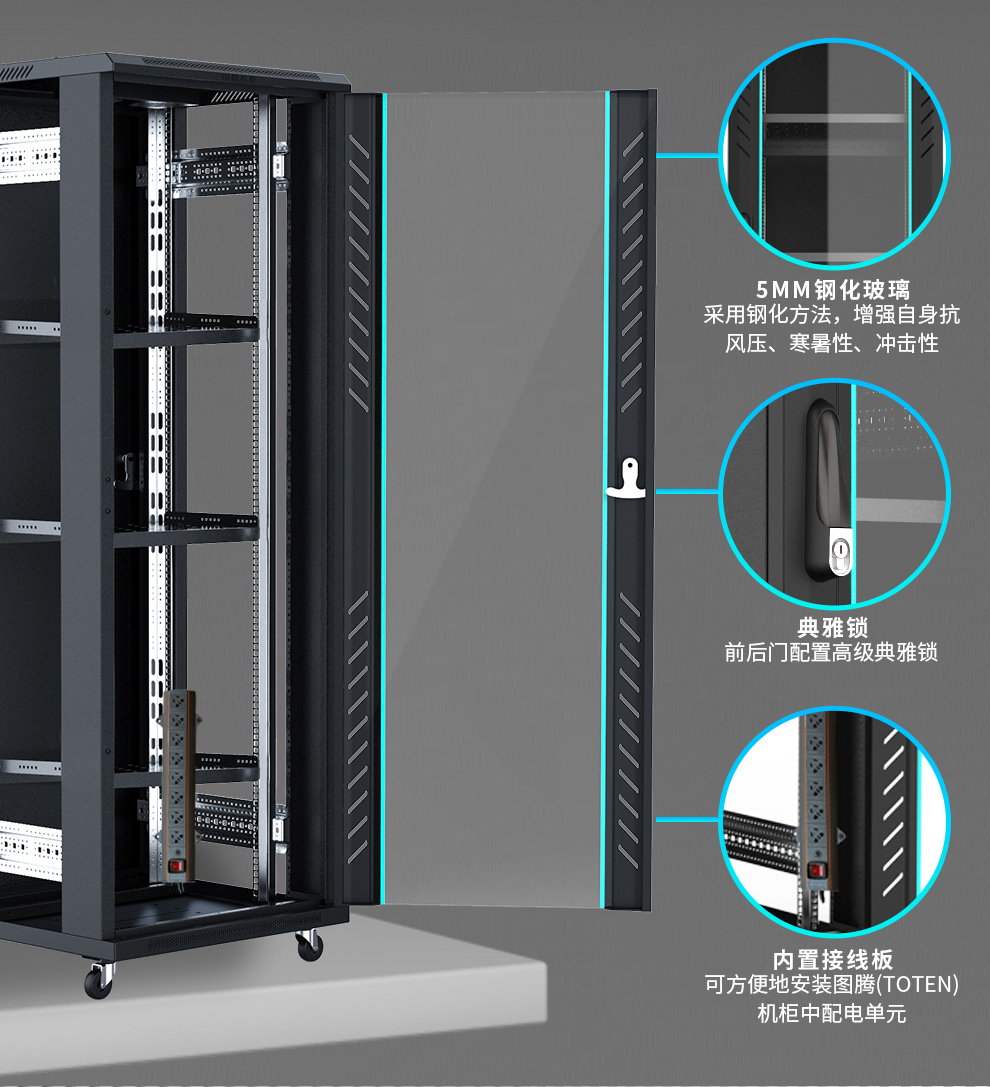 5MM钢化玻璃
采用钢化方法，增强自身抗风压、寒暑性、冲击性

典雅锁
前后门配置高级典雅锁

内置接线板
可方便地安装图腾(TOTEN)机柜中配电单元