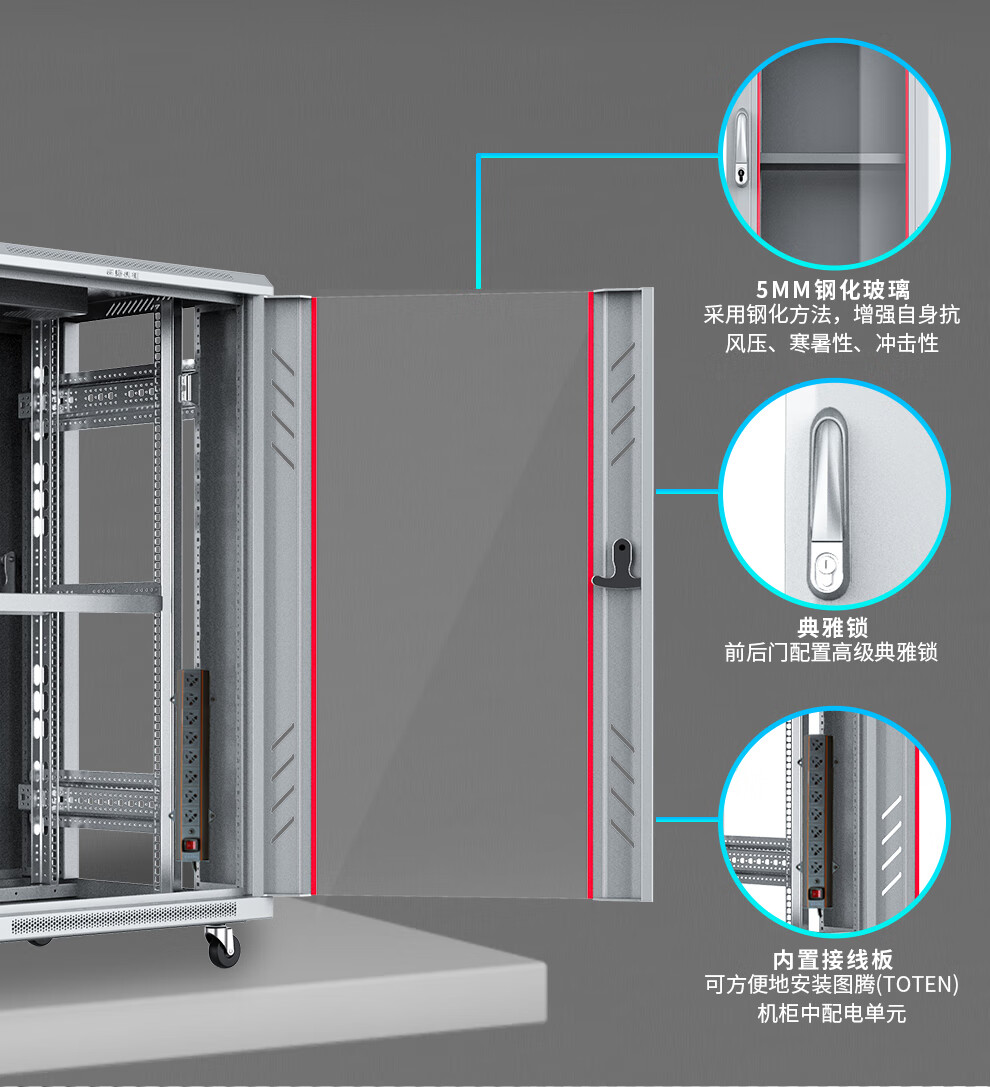 5MM钢化玻璃
采用钢化方法，增强自身抗风压、寒暑性、冲击性

典雅锁
前后门配置高级典雅锁

内置接线板
可方便地安装图腾(TOTEN)机柜中配电单元