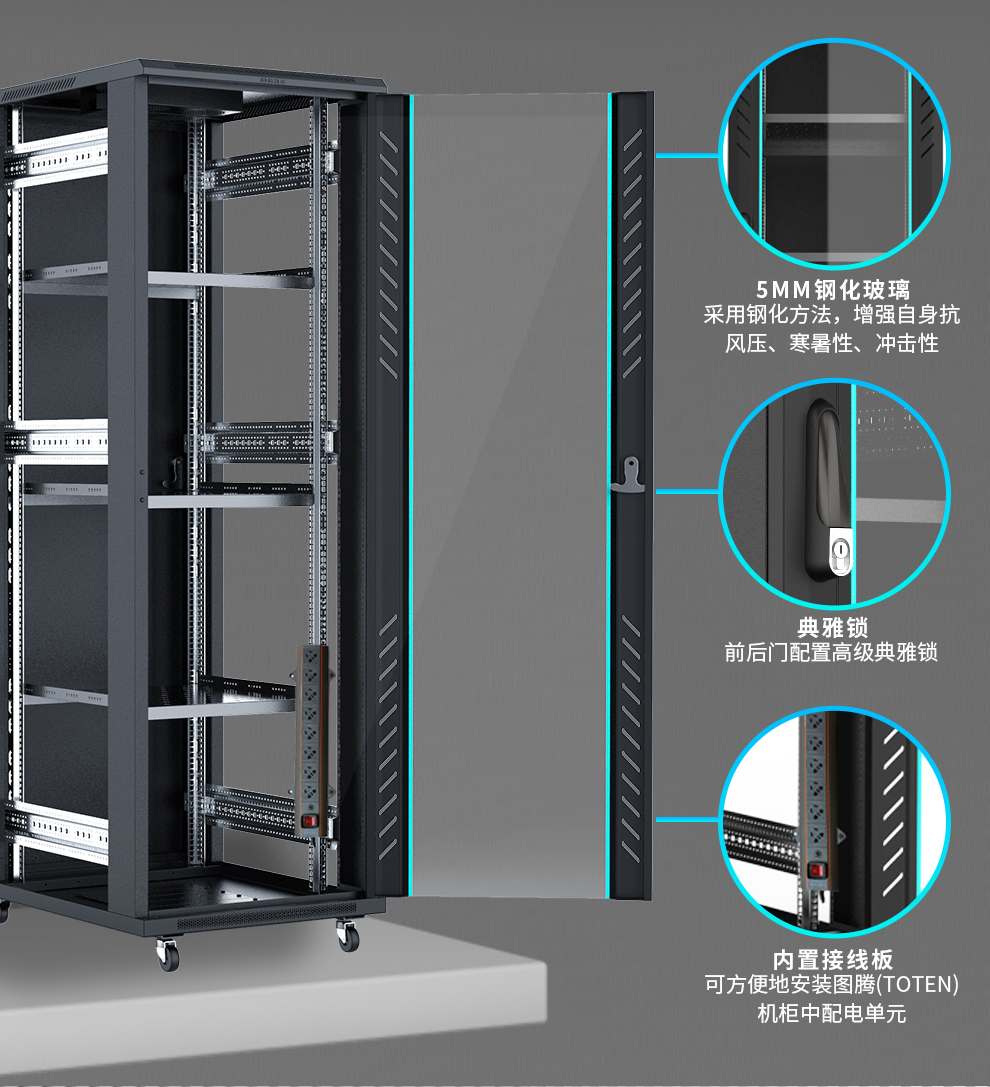 5MM钢化玻璃
采用钢化方法，增强自身抗风压、寒暑性、冲击性

典雅锁
前后门配置高级典雅锁

内置接线板
可方便地安装图腾(TOTEN)机柜中配电单元