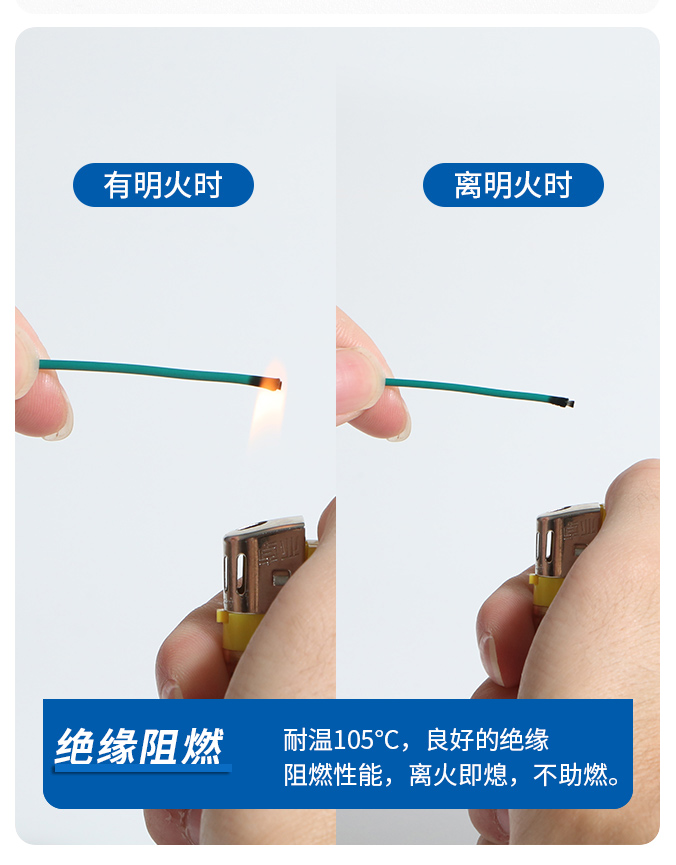 有明火时

离明火时

绝缘阻燃

耐温105°C，良好的绝缘阻燃性能，离火即熄，不助燃。