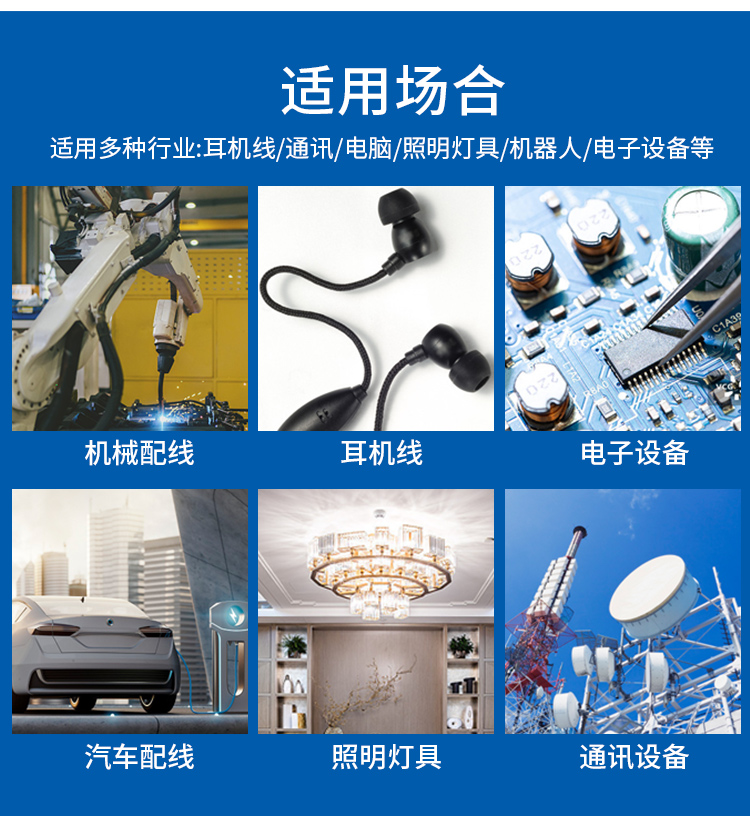 适用场合

适用多种行业:耳机线/通讯/电脑/照明灯具/机器人/电子设备等

机械配线

耳机线

电子设备

汽车配线

照明灯具

通讯设备