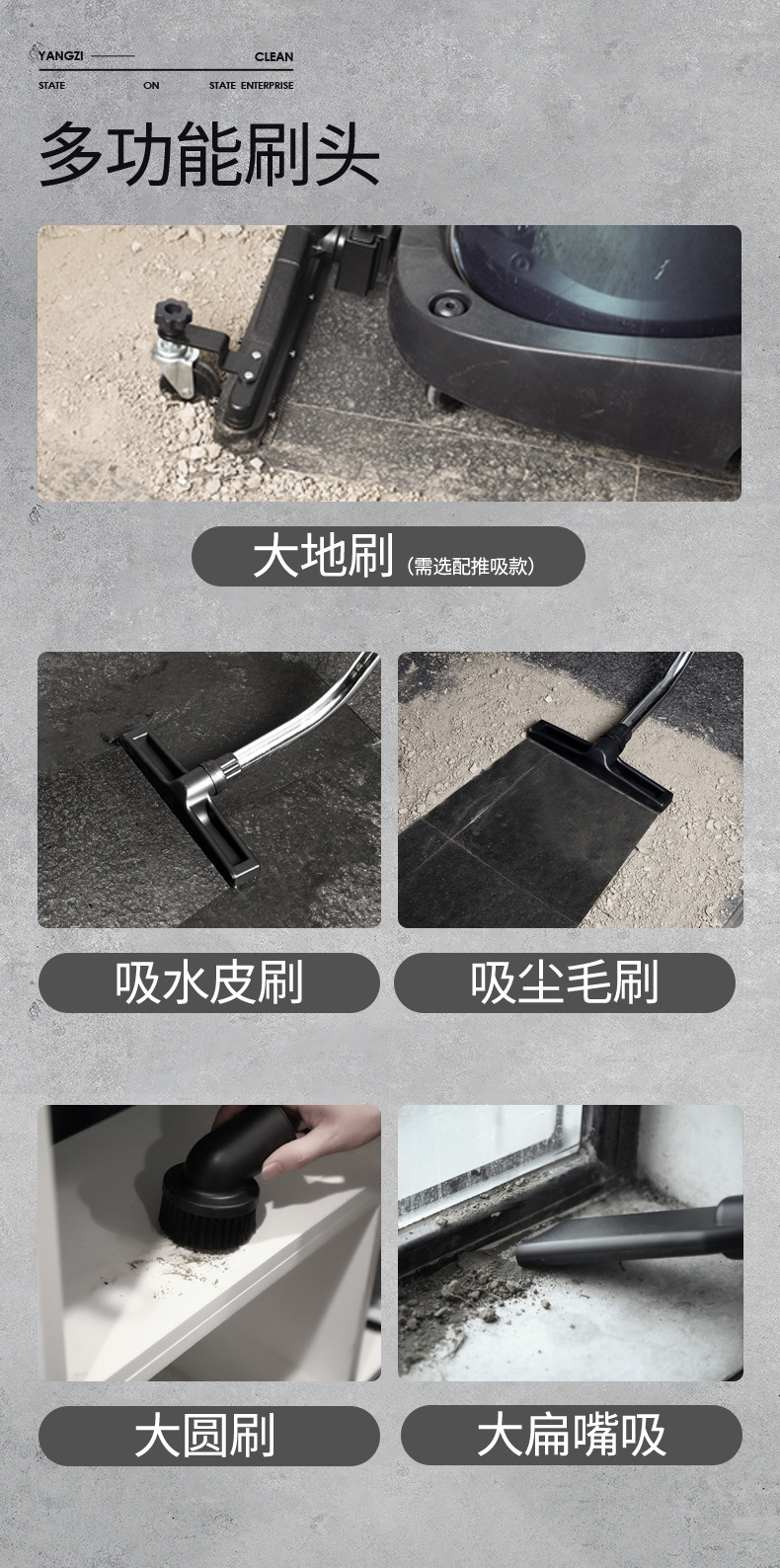 YANGZI CLEAN
STATE ON STATE ENTERPRISE

多功能刷头

大地刷（需选配推吸款）

吸水皮刷

吸尘毛刷

大圆刷

大扁嘴吸