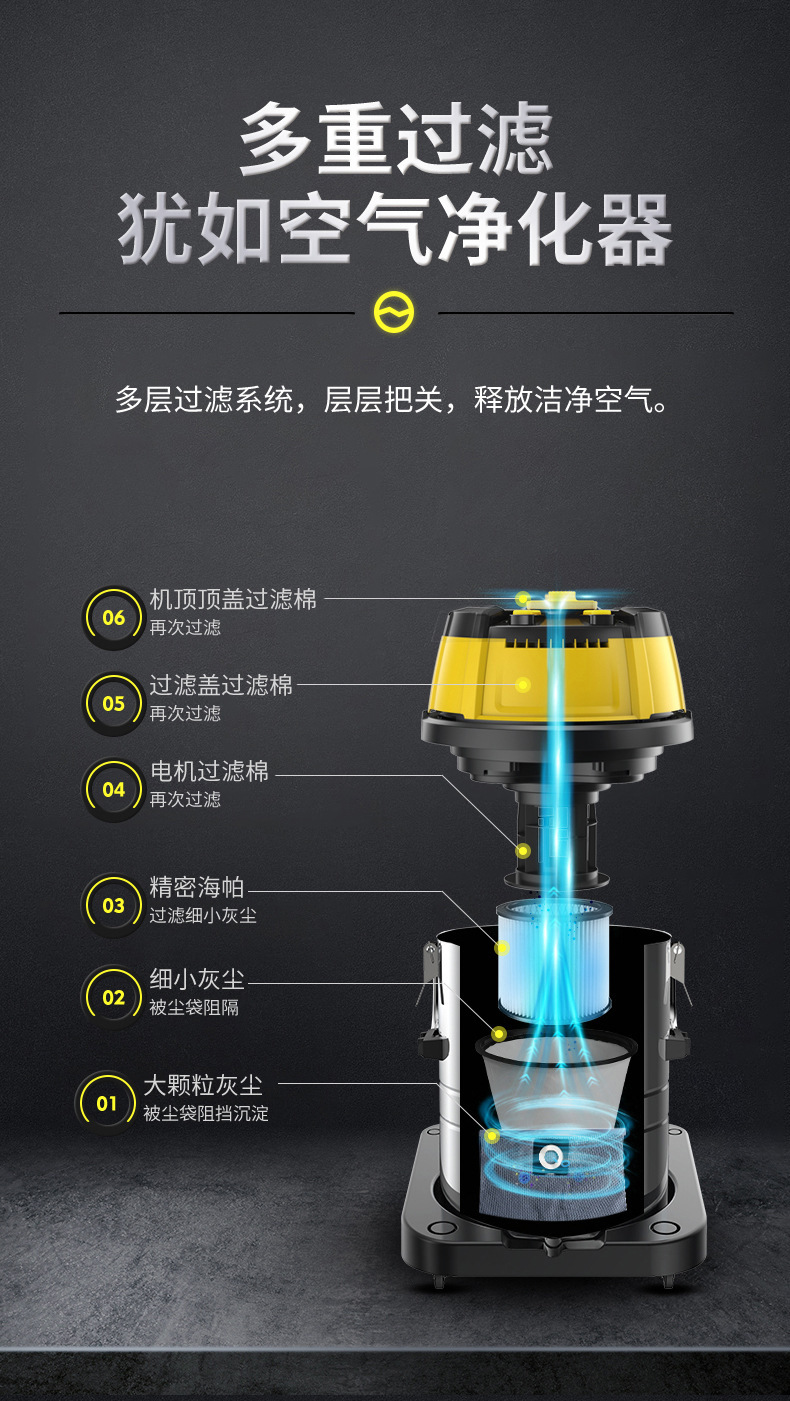 多重过滤
犹如空气净化器

多层过滤系统，层层把关，释放洁净空气。

06 机顶顶盖过滤棉
再次过滤

05 过滤盖过滤棉
再次过滤

04 电机过滤棉
再次过滤

03 精密海帕
过滤细小灰尘

02 细小灰尘
被尘袋阻隔

01 大颗粒灰尘
被尘袋阻挡沉淀