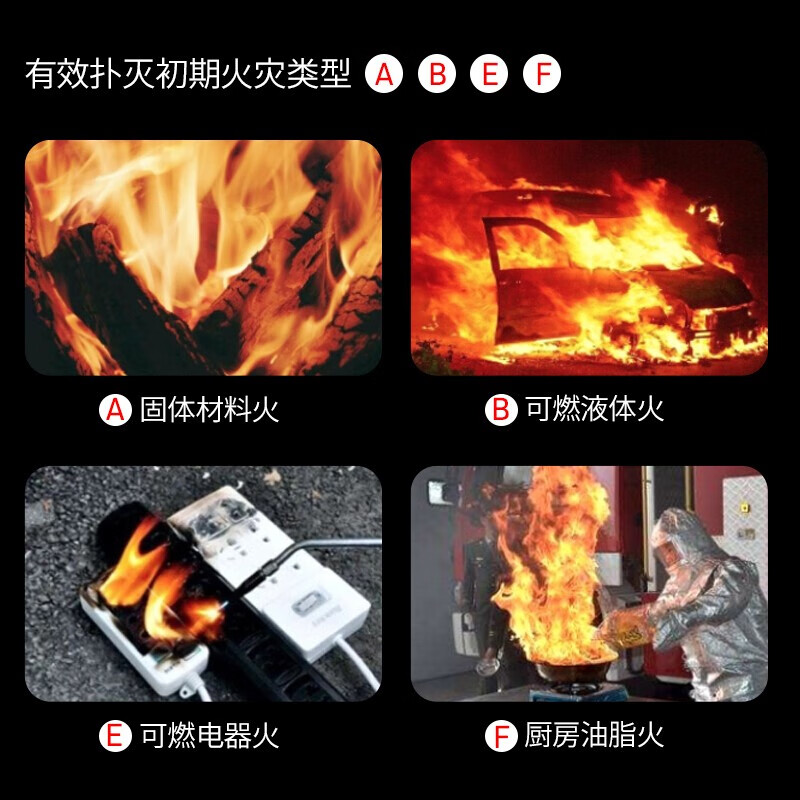 有效扑灭初期火灾类型 A B E F

A 固体材料火

B 可燃液体火

E 可燃电器火

F 厨房油脂火