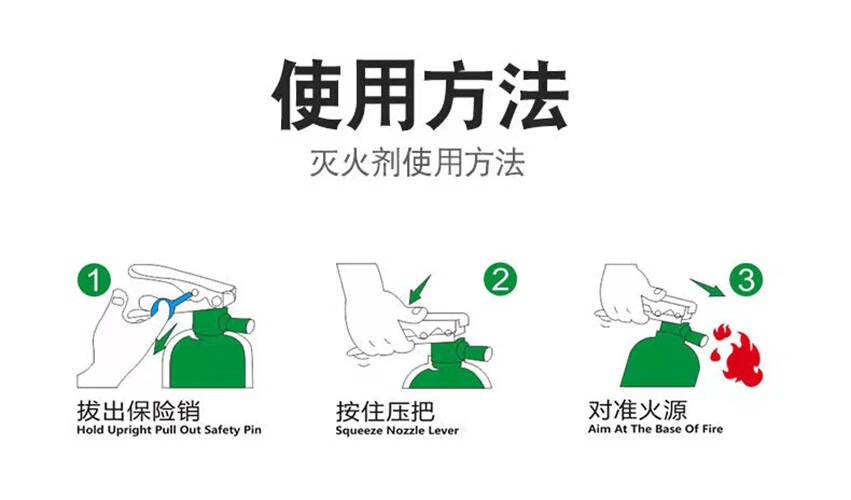 使用方法

灭火剂使用方法

1

拔出保险销
Hold Upright Pull Out Safety Pin

2

按住压把
Squeeze Nozzle Lever

3

对准火源
Aim At The Base Of Fire