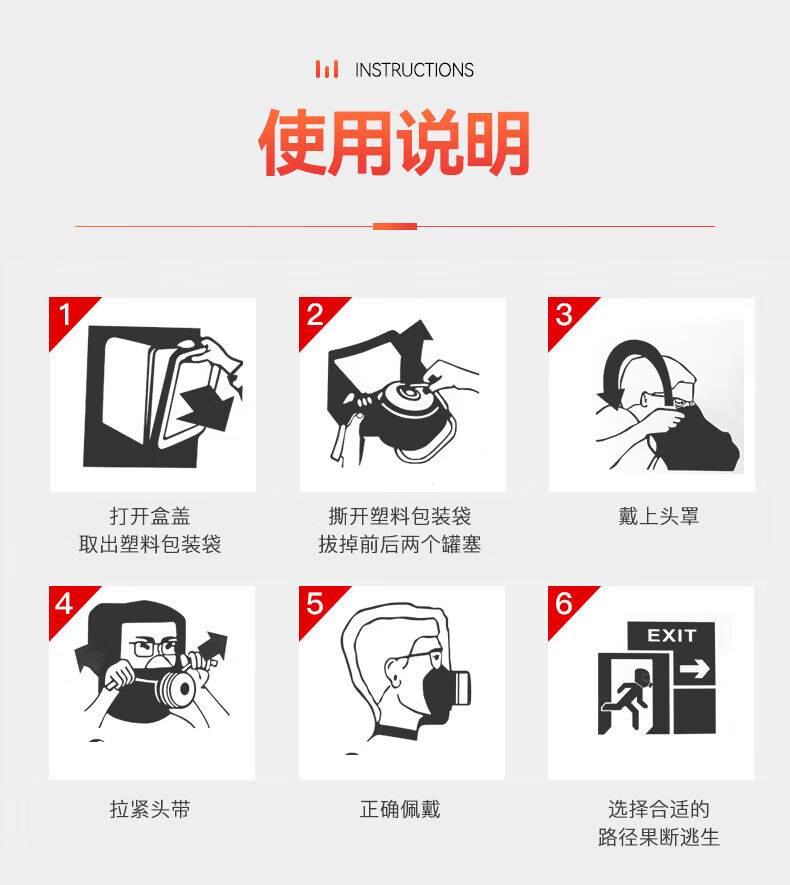 INSTRUCTIONS

使用说明

1

打开盒盖
取出塑料包装袋

2

撕开塑料包装袋
拔掉前后两个罐塞

3

戴上头罩

4

拉紧头带

5

正确佩戴

6

EXIT

选择合适的
路径果断逃生