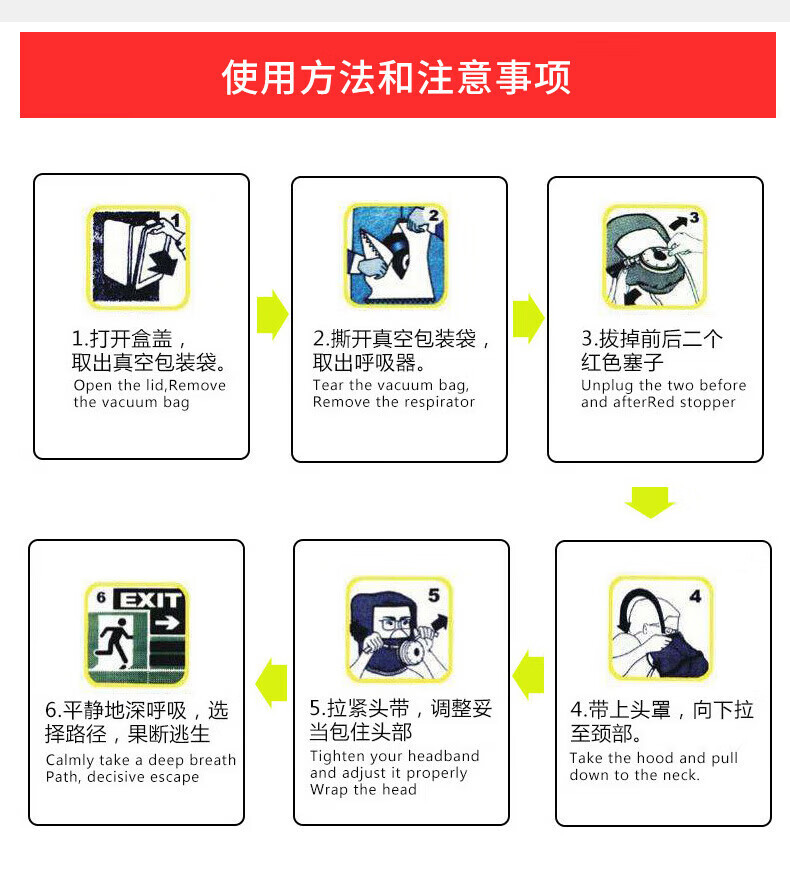 使用方法和注意事项

1

1.打开盒盖，取出真空包装袋。
Open the lid,Remove the vacuum bag

2

2.撕开真空包装袋，取出呼吸器。
Tear the vacuum bag, Remove the respirator

3

3.拔掉前后二个红色塞子
Unplug the two before and afterRed stopper

4

4.带上头罩，向下拉至颈部。
Take the hood and pull down to the neck.

5

5.拉紧头带，调整妥当包住头部
Tighten your headband and adjust it properly Wrap the head

6 EXIT

6.平静地深呼吸，选择路径，果断逃生
Calmly take a deep breath Path, decisive escape