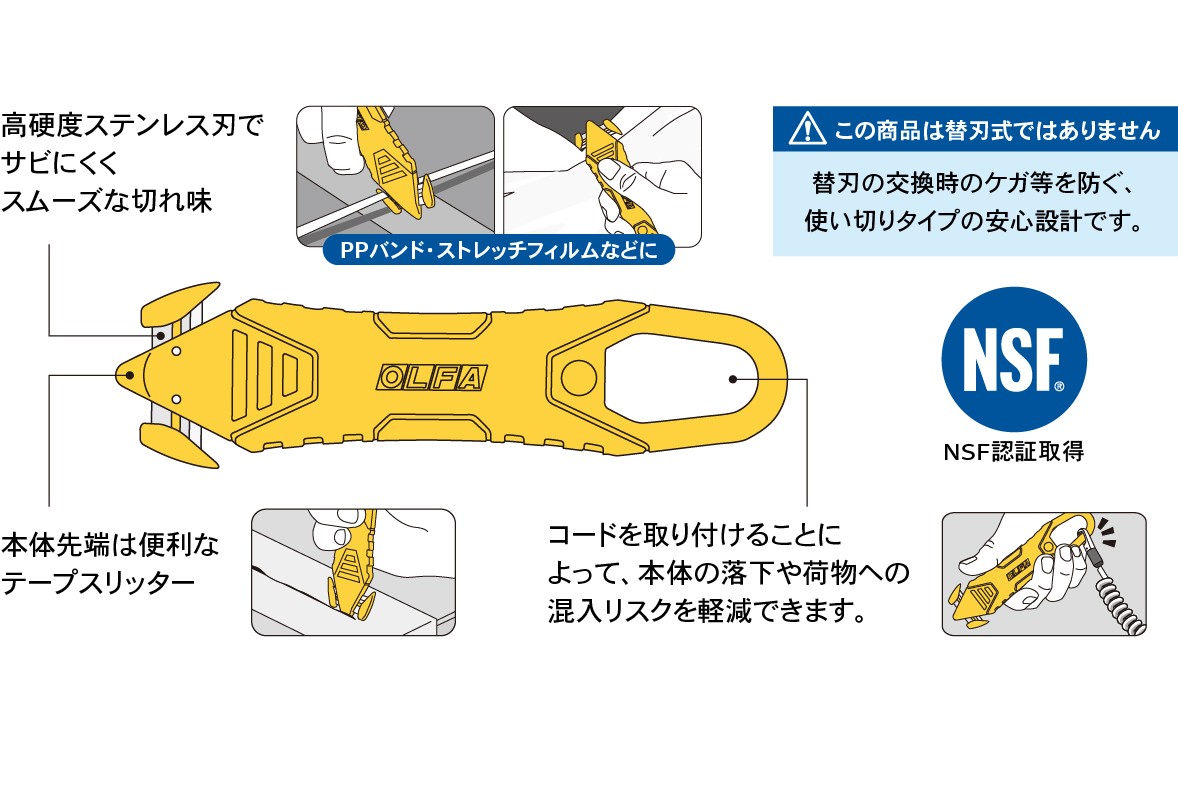 高硬度ステンレス刃で
サビにくく
スムーズな切れ味

PPバンド・ストレッチフィルムなどに

この商品は替刃式ではありません
替刃の交換時のケガ等を防ぐ、
使い切りタイプの安心設計です。

OLFA

NSF®
NSF認証取得

本体先端は便利な
テープスリッター

コードを取り付けることに
よって、本体の落下や荷物への
混入リスクを軽減できます。

OLFA